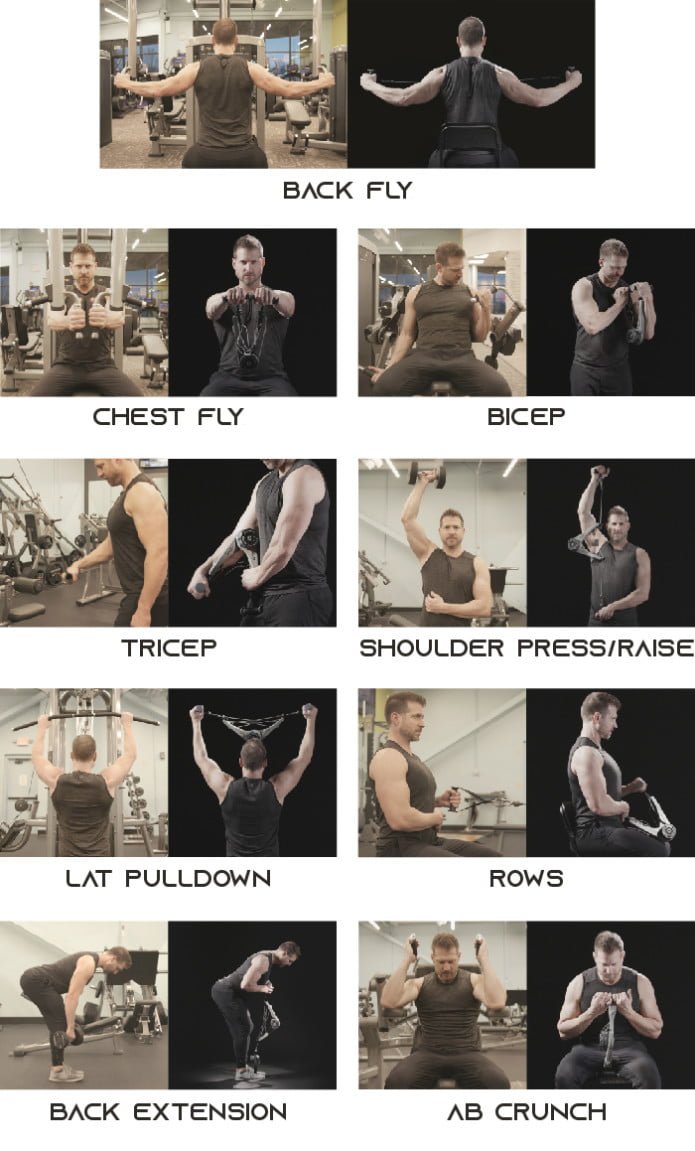 BACK FLY

CHEST FLY

BICEP

TRICEP

SHOULDER PRESS/RAISE

LAT PULLDOWN

ROWS

BACK EXTENSION

AB CRUNCH