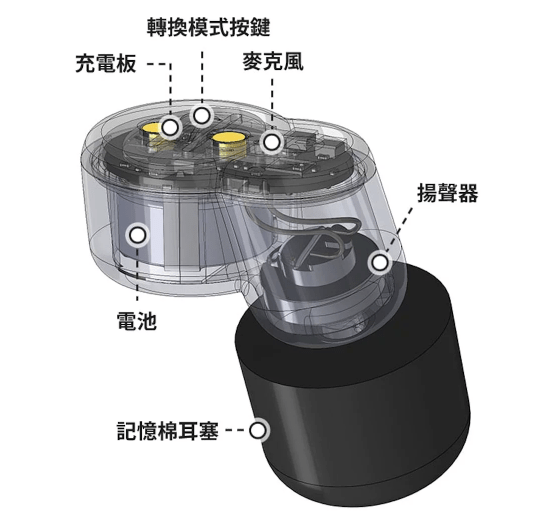 轉換模式按鍵

充電板

麥克風

揚聲器

電池

記憶棉耳塞