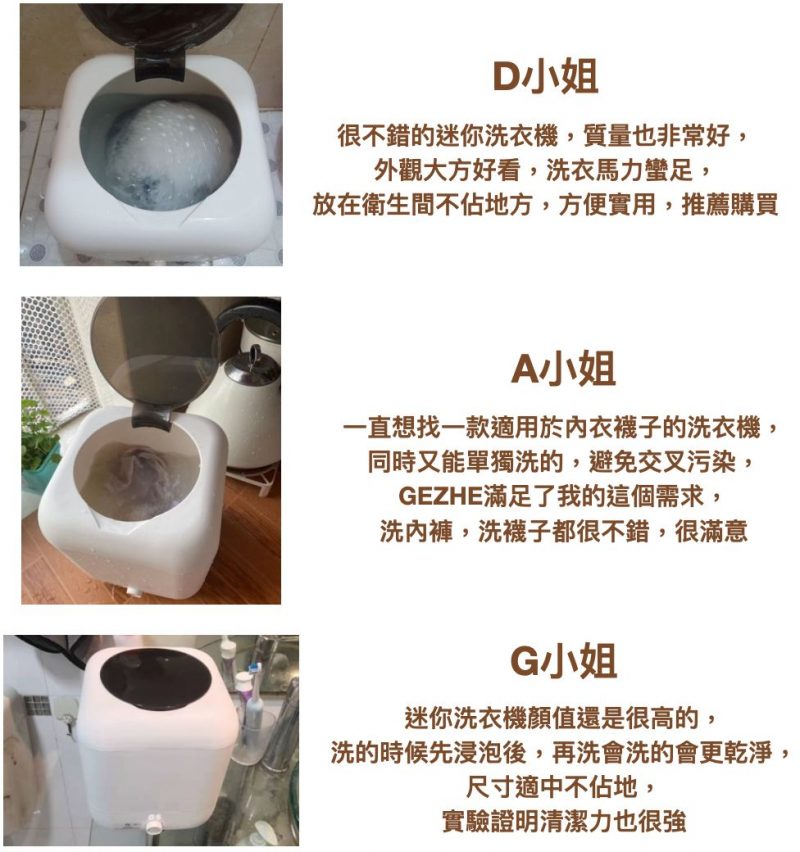 D小姐

很不錯的迷你洗衣機，質量也非常好，
外觀大方好看，洗衣馬力蠻足，
放在衛生間不佔地方，方便實用，推薦購買

A小姐

一直想找一款適用於內衣襪子的洗衣機，
同時又能單獨洗的，避免交叉污染，
GEZHE滿足了我的這個需求，
洗內褲，洗襪子都很不錯，很滿意

G小姐

迷你洗衣機顏值還是很高的，
洗的時候先浸泡後，再洗會洗的會更乾淨，
尺寸適中不佔地，
實驗證明清潔力也很強