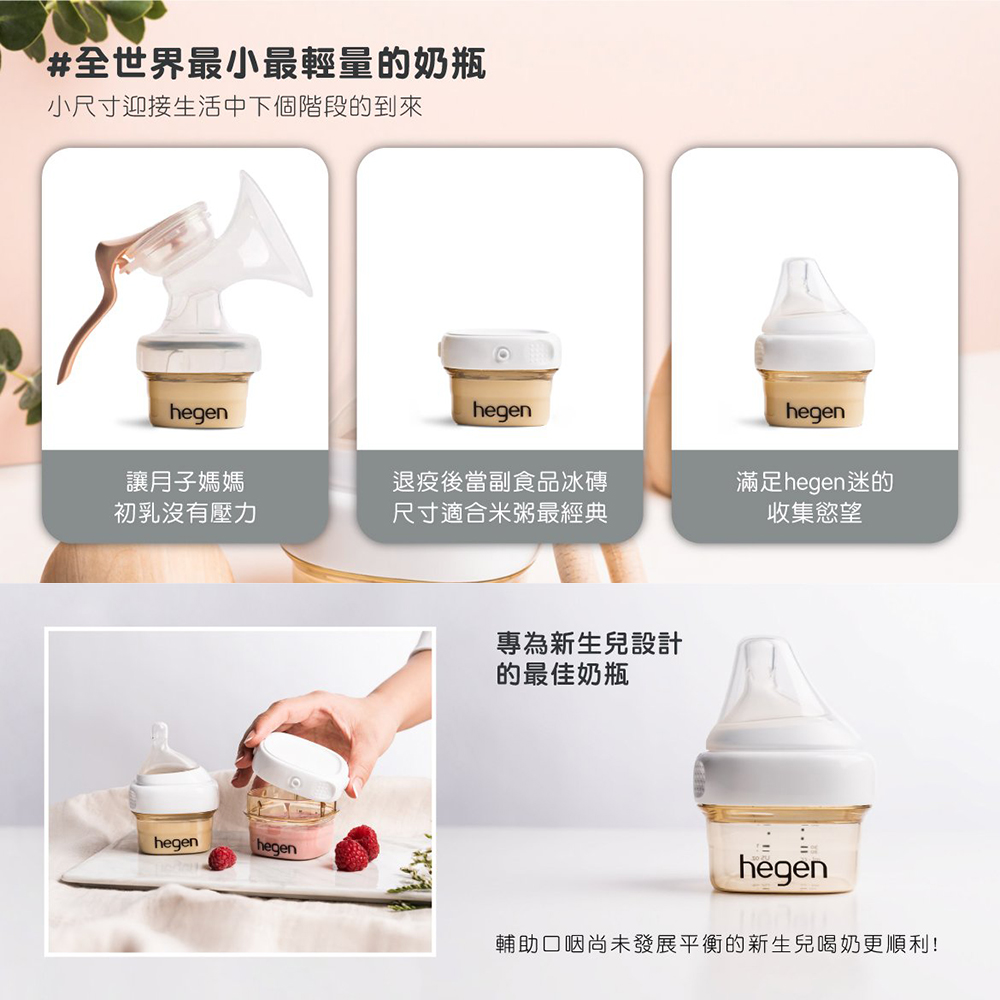 #全世界最小最輕量的奶瓶
小尺寸迎接生活中下個階段的到來

hegen
讓月子媽媽
初乳沒有壓力

hegen
退疫後當副食品冰磚
尺寸適合米粥最經典

hegen
滿足hegen迷的
收集慾望

hegen
hegen

專為新生兒設計
的最佳奶瓶

hegen

輔助口咽尚未發展平衡的新生兒喝奶更順利!