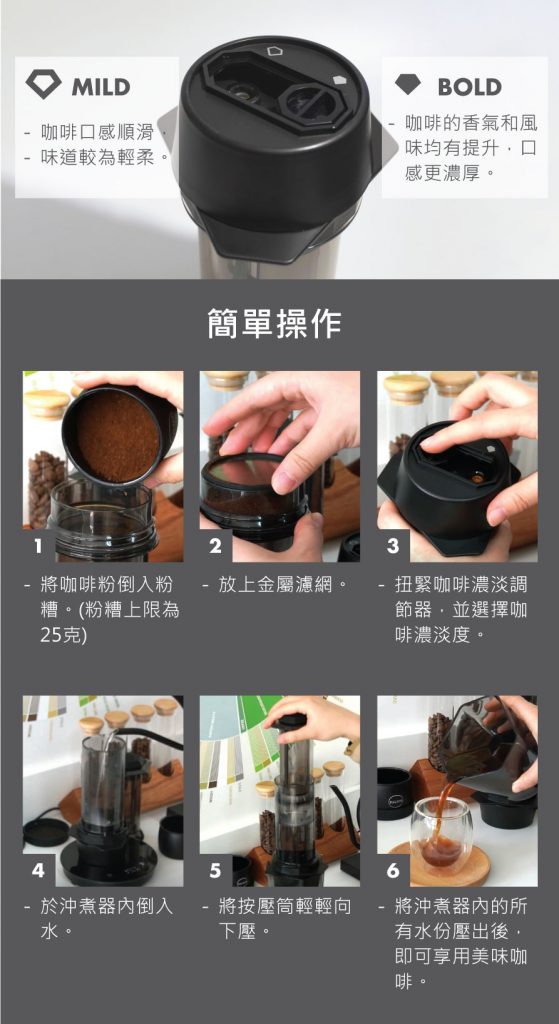 MILD

- 咖啡口感順滑，
- 味道較為輕柔。

BOLD

- 咖啡的香氣和風味均有提升，口感更濃厚。

簡單操作

1

- 將咖啡粉倒入粉槽。(粉槽上限為25克)

2

- 放上金屬濾網。

3

- 扭緊咖啡濃淡調節器，並選擇咖啡濃淡度。

4

- 於沖煮器內倒入水。

5

- 將按壓筒輕輕向下壓。

6

- 將沖煮器內的所有水份壓出後，即可享用美味咖啡。