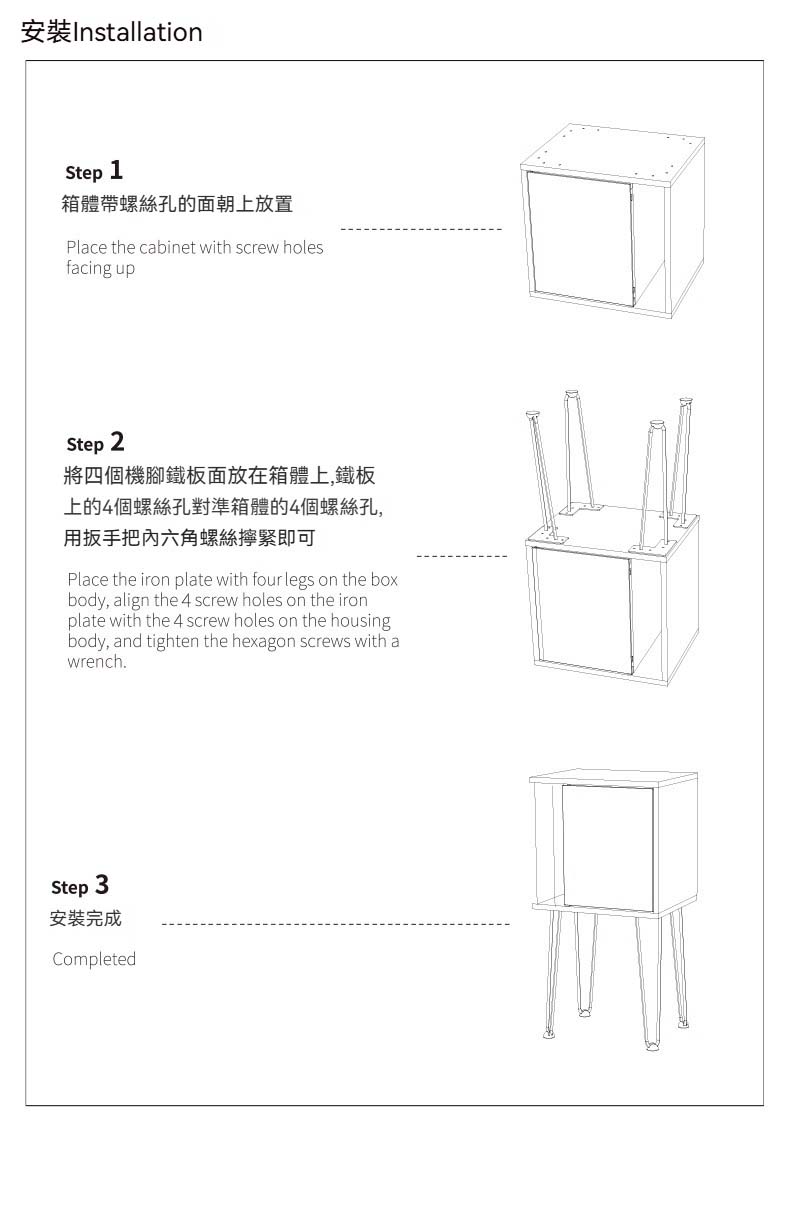 安裝Installation

Step 1
箱體帶螺絲孔的面朝上放置

Place the cabinet with screw holes facing up

Step 2
將四個機腳鐵板面放在箱體上,鐵板上的4個螺絲孔對準箱體的4個螺絲孔,用扳手把內六角螺絲擰緊即可

Place the iron plate with four legs on the box body, align the 4 screw holes on the iron plate with the 4 screw holes on the housing body, and tighten the hexagon screws with a wrench.

Step 3
安裝完成

Completed