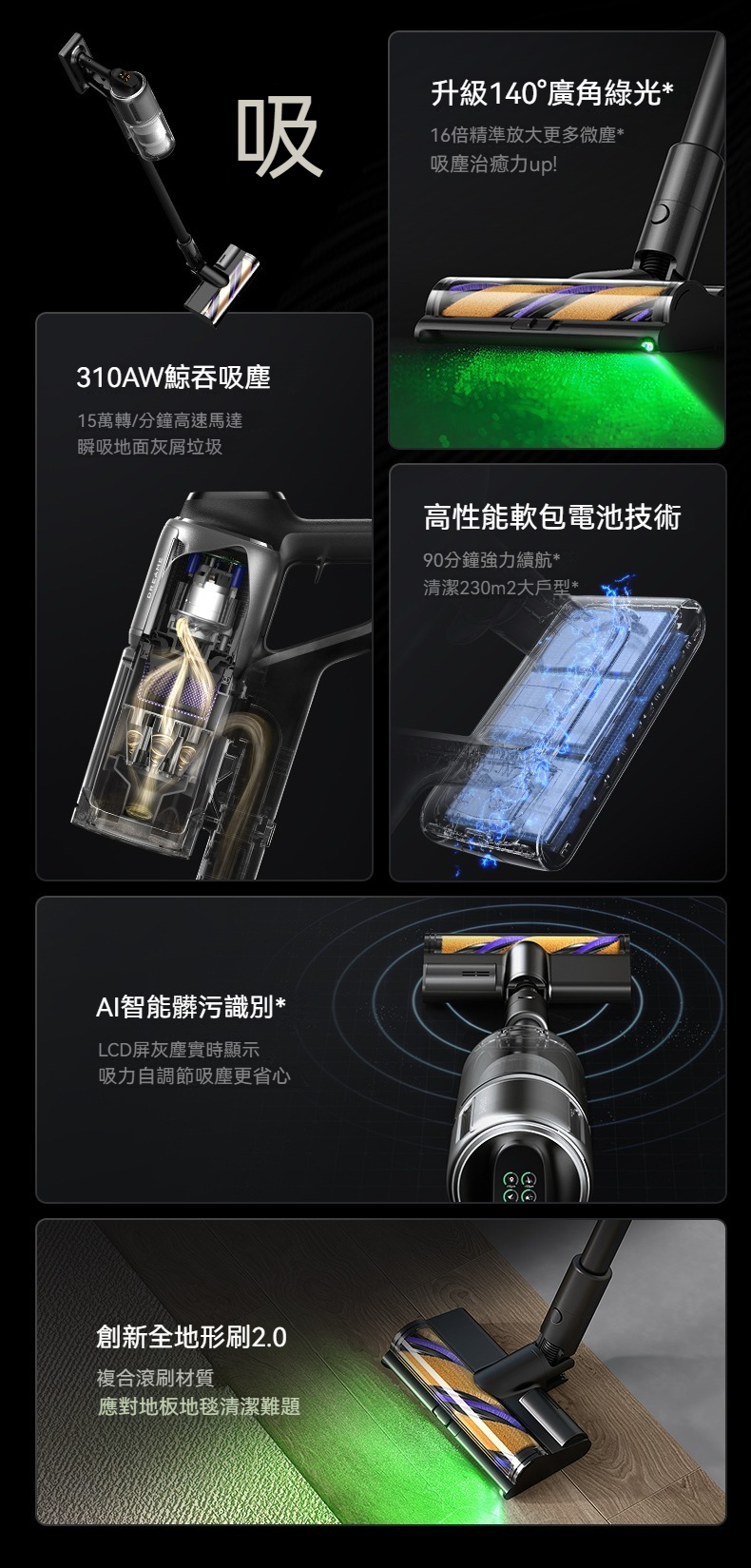 吸

升級140°廣角綠光*

16倍精準放大更多微塵*
吸塵治癒力up!

310AW鯨吞吸塵

15萬轉/分鐘高速馬達
瞬吸地面灰屑垃圾

高性能軟包電池技術

90分鐘強力續航*
清潔230m2大戶型*

AI智能髒污識別*

LCD屏灰塵實時顯示
吸力自調節吸塵更省心

創新全地形刷2.0

複合滾刷材質
應對地板地毯清潔難題