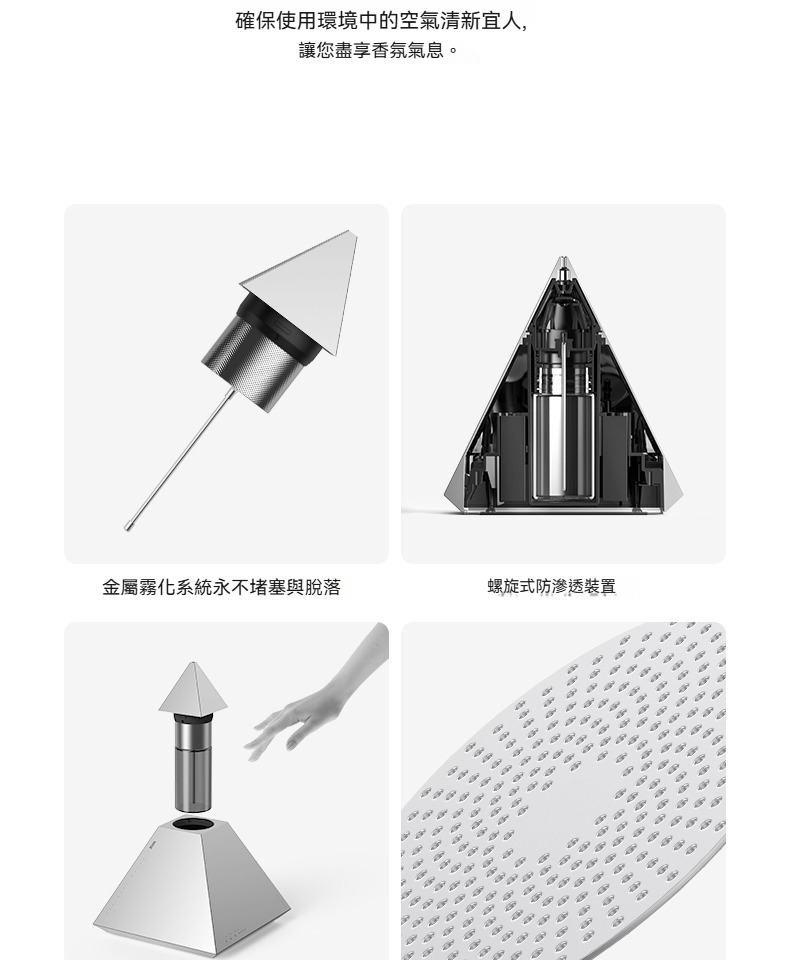 確保使用環境中的空氣清新宜人,
讓您盡享香氛氣息。

金屬霧化系統永不堵塞與脫落

螺旋式防滲透裝置