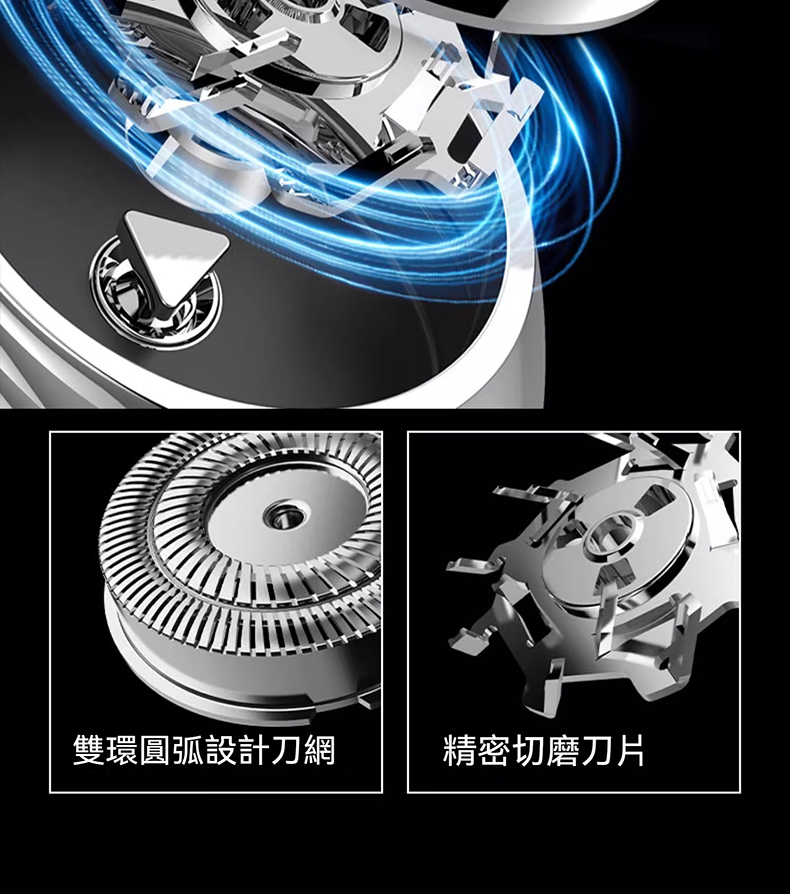 雙環圓弧設計刀網

精密切磨刀片