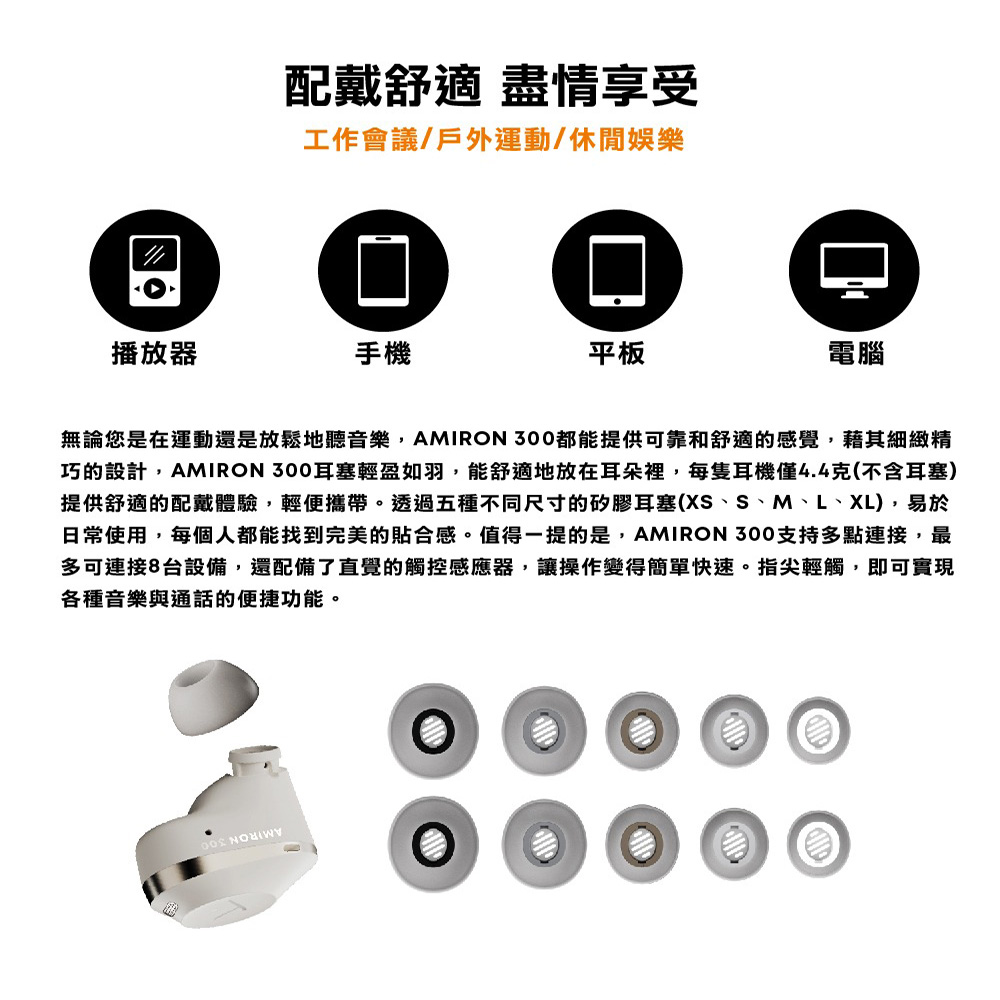 配戴舒適 盡情享受

工作會議/戶外運動/休閒娛樂

播放器

手機

平板

電腦

無論您是在運動還是放鬆地聽音樂，AMIRON 300都能提供可靠和舒適的感覺，藉其細緻精巧的設計，AMIRON 300耳塞輕盈如羽，能舒適地放在耳朵裡，每隻耳機僅4.4克(不含耳塞)提供舒適的配戴體驗，輕便攜帶。透過五種不同尺寸的矽膠耳塞(XS、S、M、L、XL)，易於日常使用，每個人都能找到完美的貼合感。值得一提的是，AMIRON 300支持多點連接，最多可連接8台設備，還配備了直覺的觸控感應器，讓操作變得簡單快速。指尖輕觸，即可實現各種音樂與通話的便捷功能。

AMIRON 300