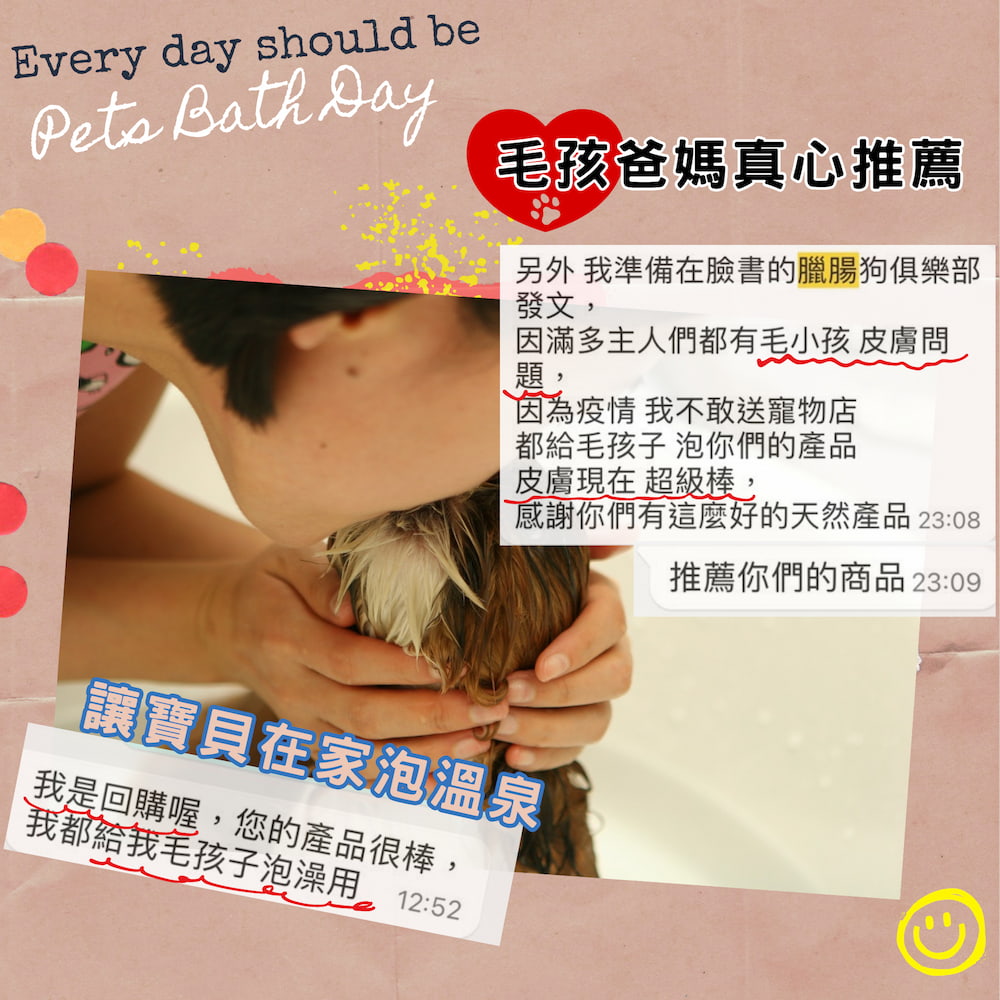 Every day should be
Pets Bath Day

毛孩爸媽真心推薦

另外 我準備在臉書的臘腸狗俱樂部發文，
因滿多主人們都有毛小孩 皮膚問題，
因為疫情 我不敢送寵物店
都給毛孩子 泡你們的產品
皮膚現在 超級棒，
感謝你們有這麼好的天然產品 23:08

推薦你們的商品 23:09

讓寶貝在家泡溫泉

我是回購喔，您的產品很棒，
我都給我毛孩子泡澡用 12:52