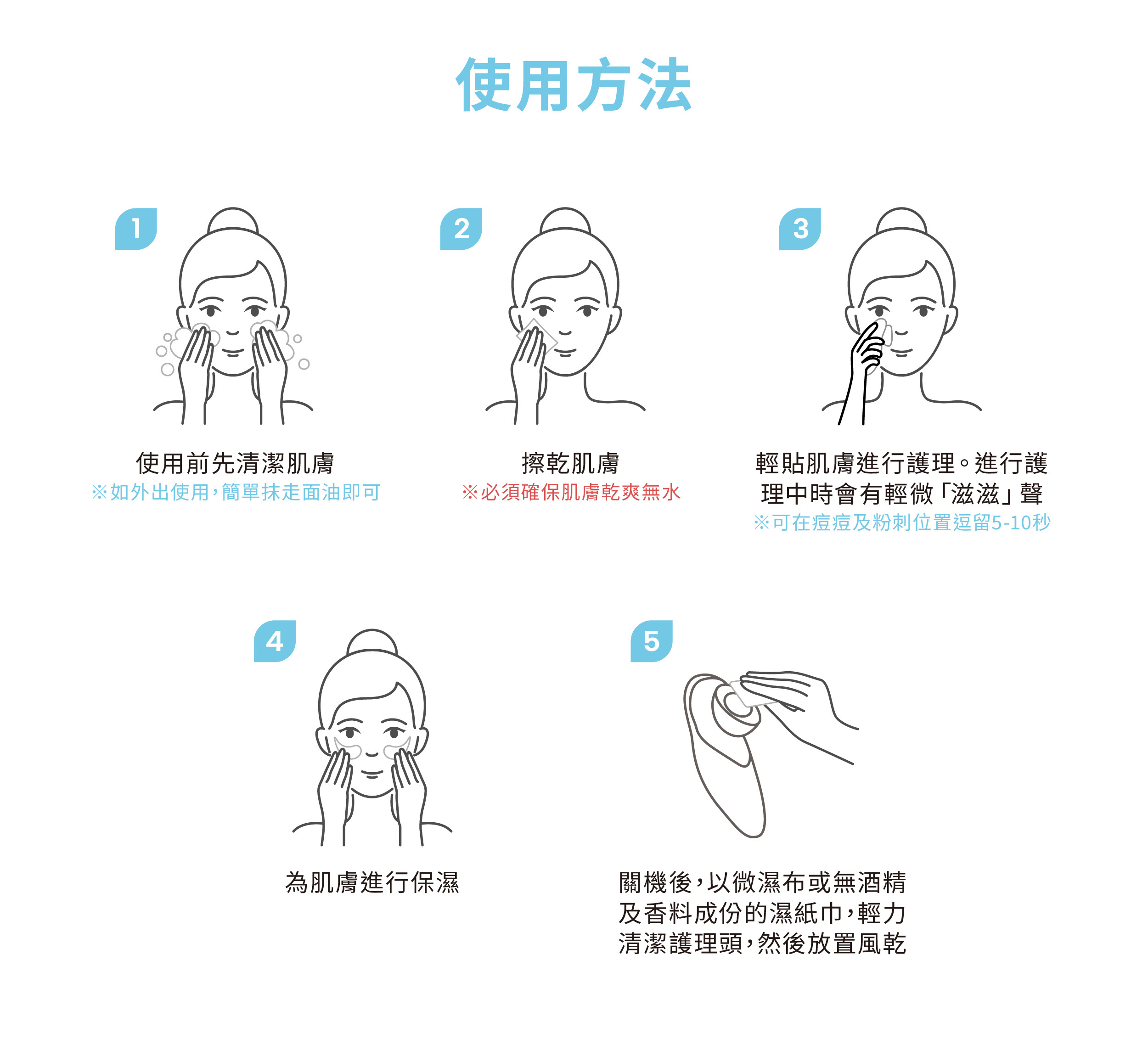 使用方法

1

使用前先清潔肌膚
※如外出使用，簡單抹走面油即可

2

擦乾肌膚
※必須確保肌膚乾爽無水

3

輕貼肌膚進行護理。進行護理中時會有輕微「滋滋」聲
※可在痘痘及粉刺位置逗留5-10秒

4

為肌膚進行保濕

5

關機後，以微濕布或無酒精及香料成份的濕紙巾，輕力清潔護理頭，然後放置風乾