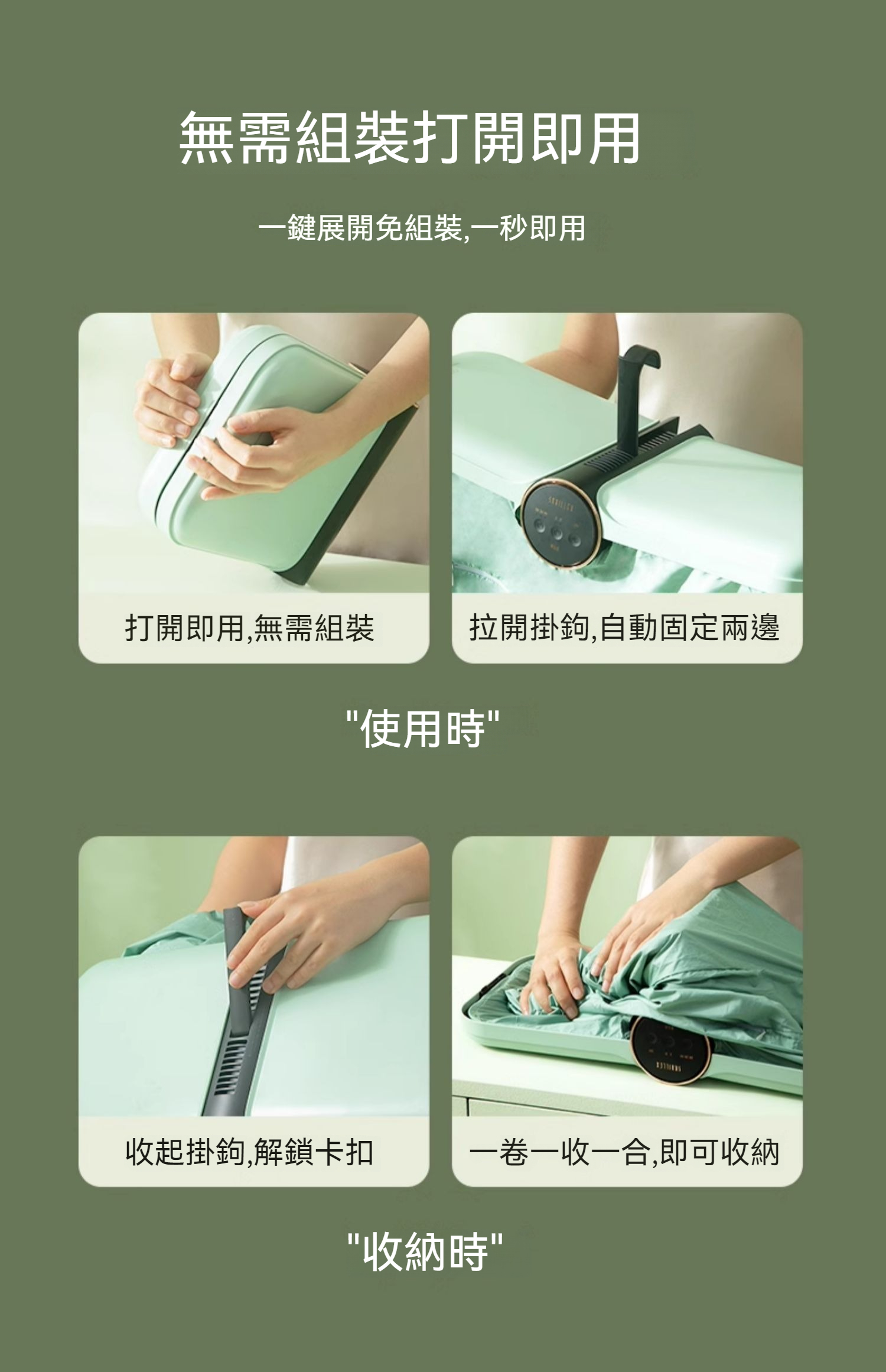 無需組裝打開即用

一鍵展開免組裝,一秒即用

打開即用,無需組裝

拉開掛鉤,自動固定兩邊

"使用時"

收起掛鉤,解鎖卡扣

一卷一收一合,即可收納

"收納時"