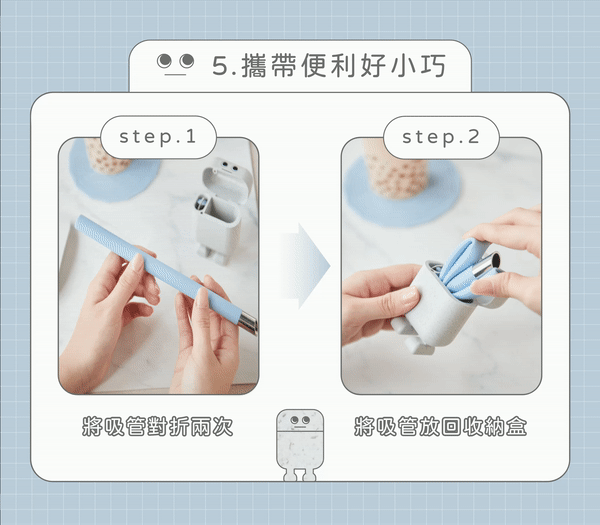 5.攜帶便利好小巧

step.1

step.2

將吸管對折兩次

將吸管放回收納盒