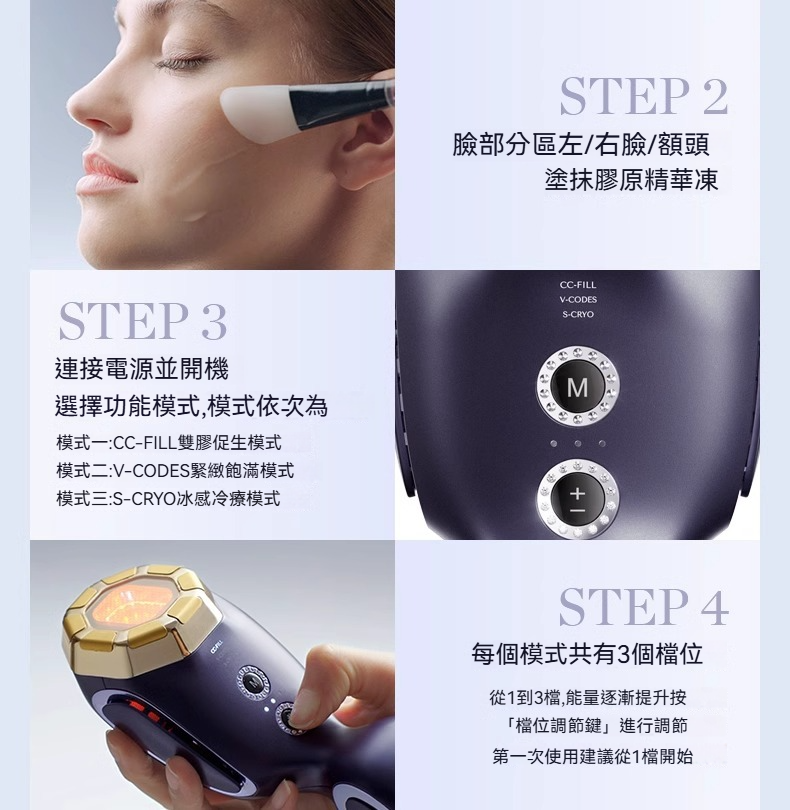 STEP 2
臉部分區左/右臉/額頭
塗抹膠原精華凍

STEP 3
連接電源並開機
選擇功能模式,模式依次為
模式一:CC-FILL雙膠促生模式
模式二:V-CODES緊緻飽滿模式
模式三:S-CRYO冰感冷療模式

CC-FILL
V-CODES
S-CRYO
M
+
−

STEP 4
每個模式共有3個檔位
從1到3檔,能量逐漸提升按
「檔位調節鍵」進行調節
第一次使用建議從1檔開始