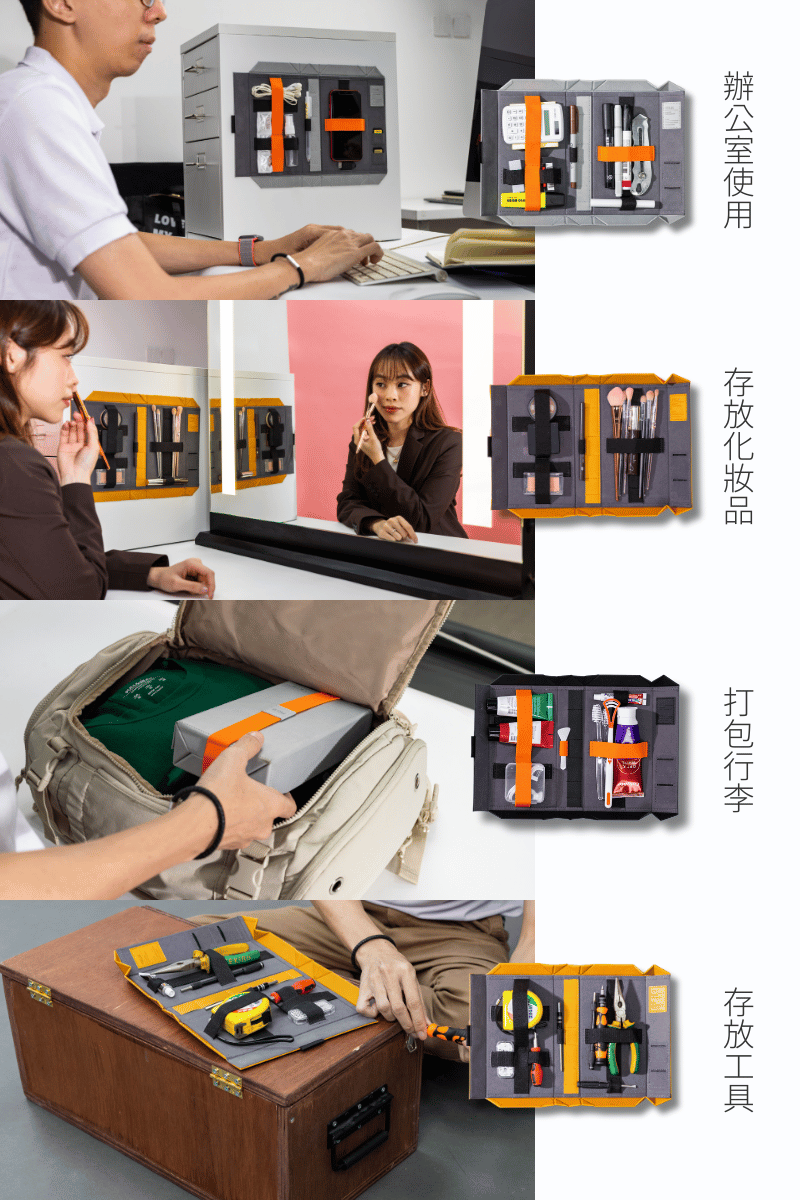 辦公室使用

存放化妝品

打包行李

存放工具