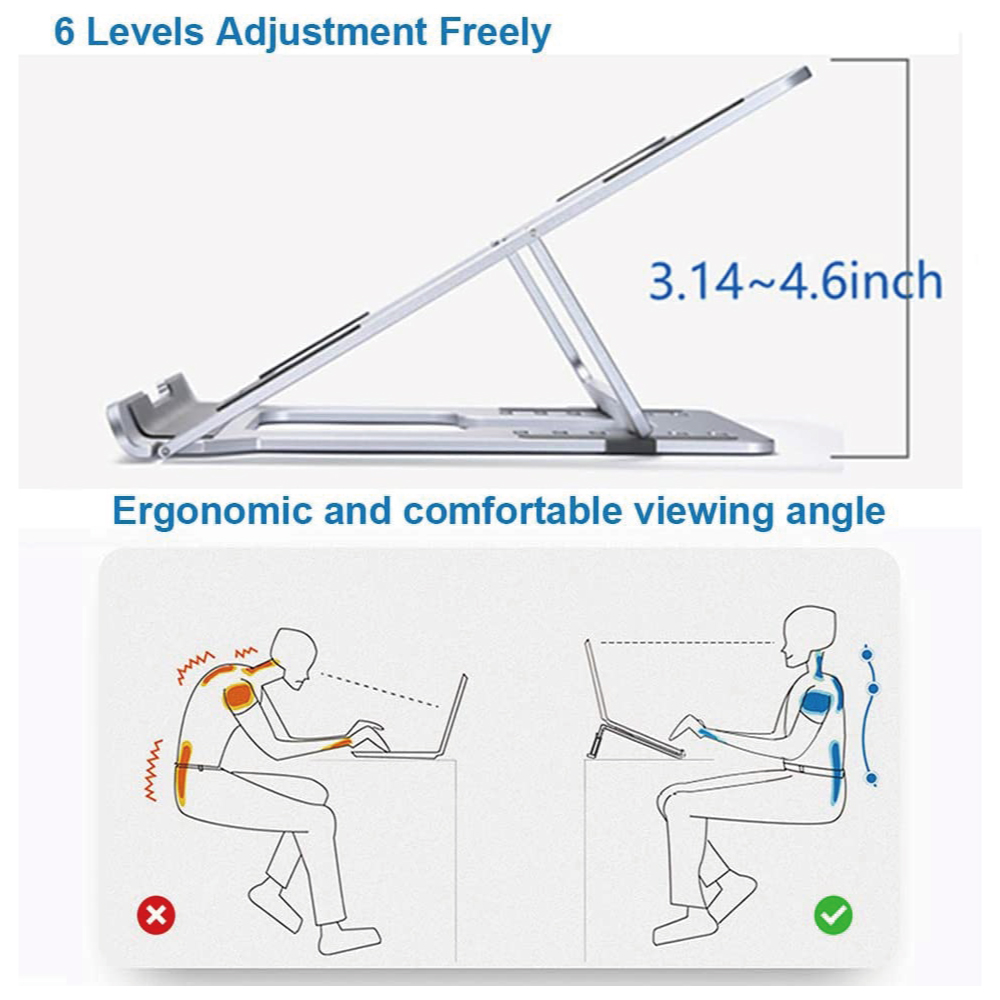 6 Levels Adjustment Freely

3.14~4.6inch

Ergonomic and comfortable viewing angle