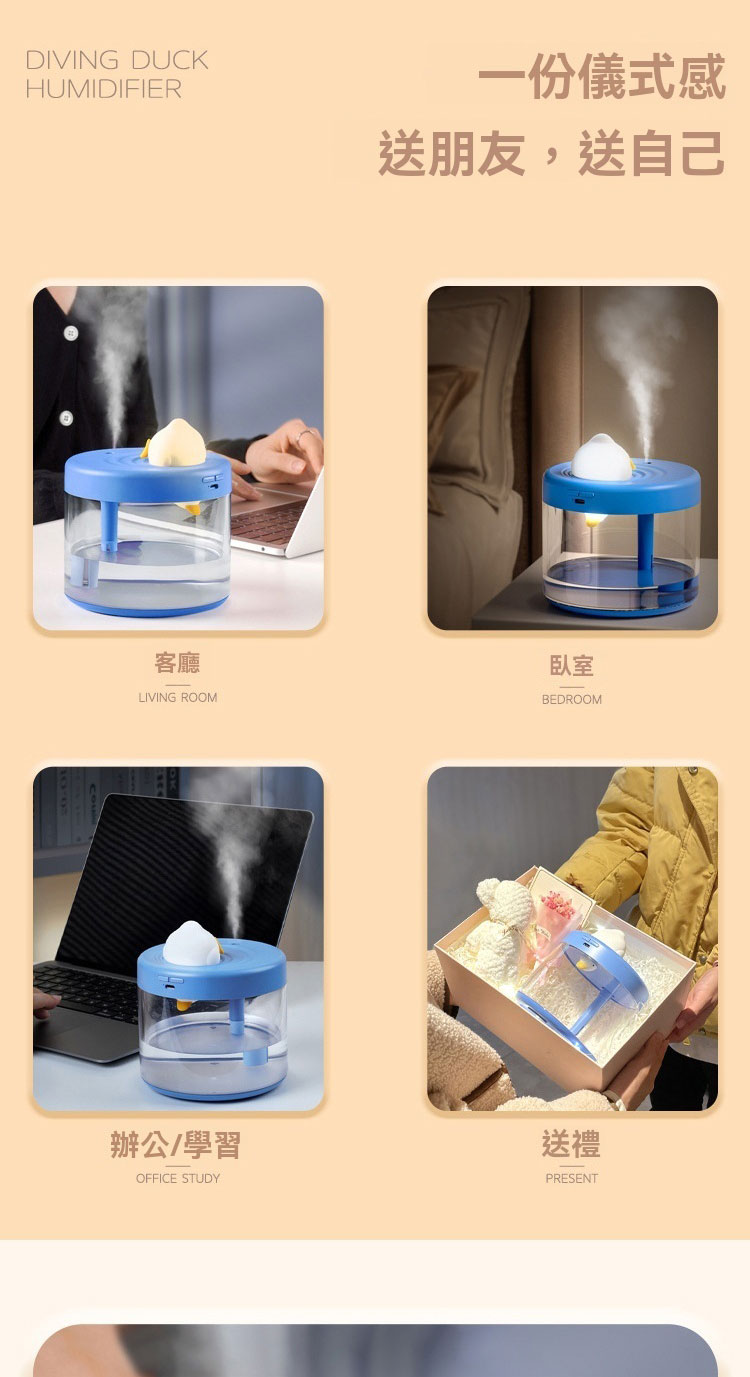 DIVING DUCK
HUMIDIFIER

一份儀式感
送朋友，送自己

客廳
LIVING ROOM

臥室
BEDROOM

辦公/學習
OFFICE STUDY

送禮
PRESENT