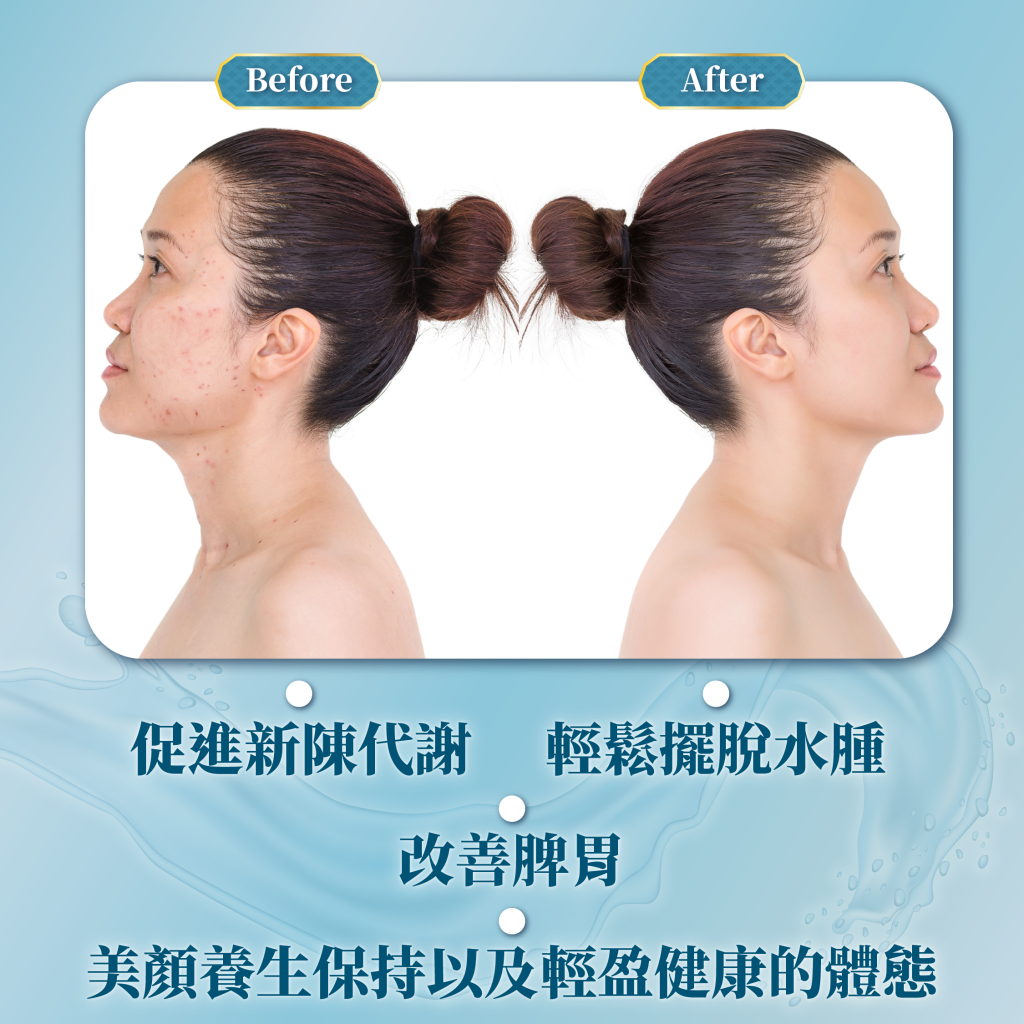 Before

After

促進新陳代謝

輕鬆擺脫水腫

改善脾胃

美顏養生保持以及輕盈健康的體態