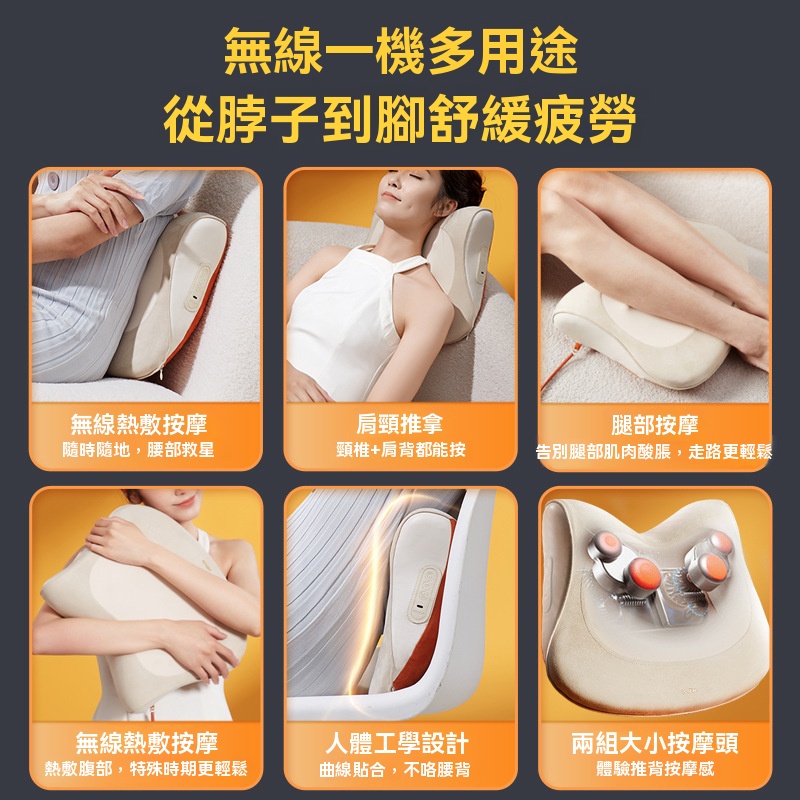 無線一機多用途
從脖子到腳舒緩疲勞

無線熱敷按摩
隨時隨地，腰部救星

肩頸推拿
頸椎+肩背都能按

腿部按摩
告別腿部肌肉酸脹，走路更輕鬆

無線熱敷按摩
熱敷腹部，特殊時期更輕鬆

人體工學設計
曲線貼合，不咯腰背

兩組大小按摩頭
體驗推背按摩感