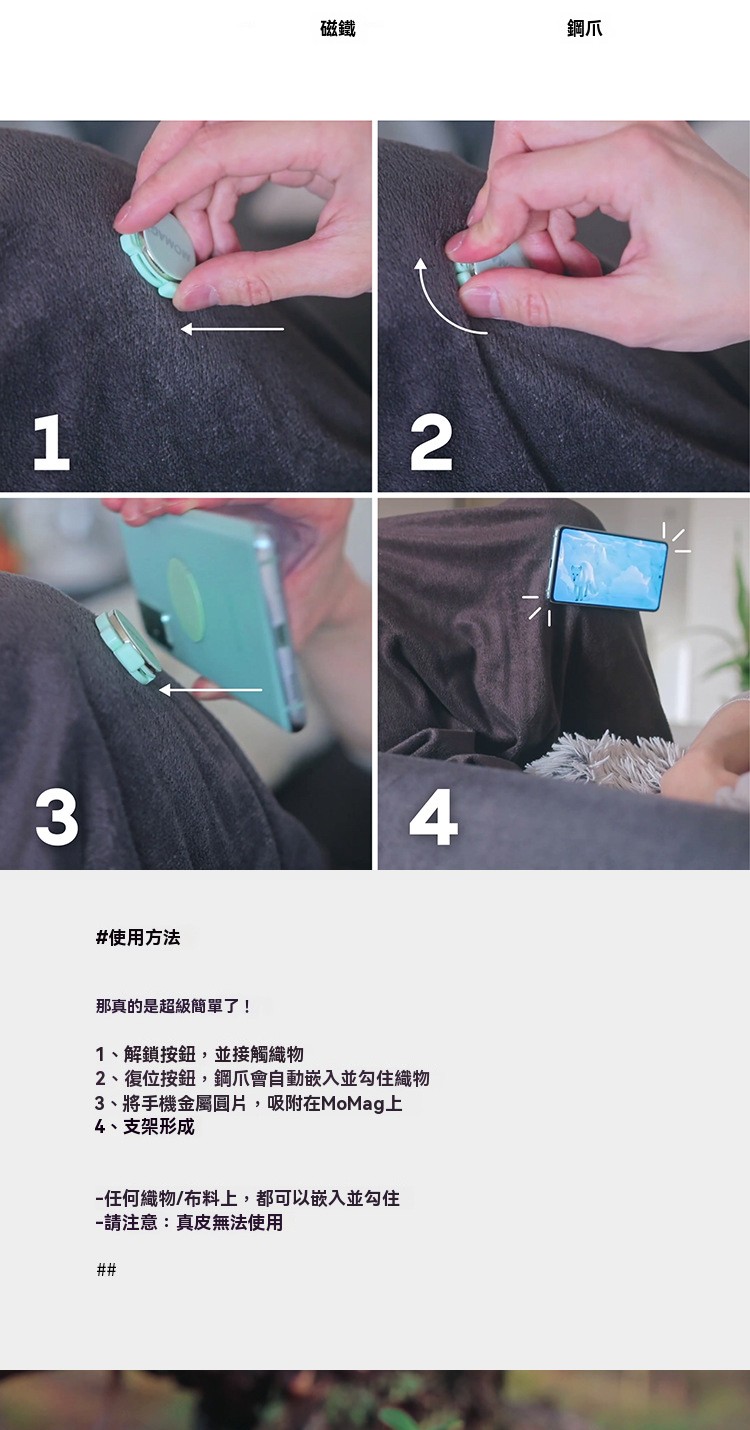 磁鐵

鋼爪

1

2

3

4

#使用方法

那真的是超級簡單了！

1、解鎖按鈕，並接觸織物
2、復位按鈕，鋼爪會自動嵌入並勾住織物
3、將手機金屬圓片，吸附在MoMag上
4、支架形成

-任何織物/布料上，都可以嵌入並勾住
-請注意：真皮無法使用

##