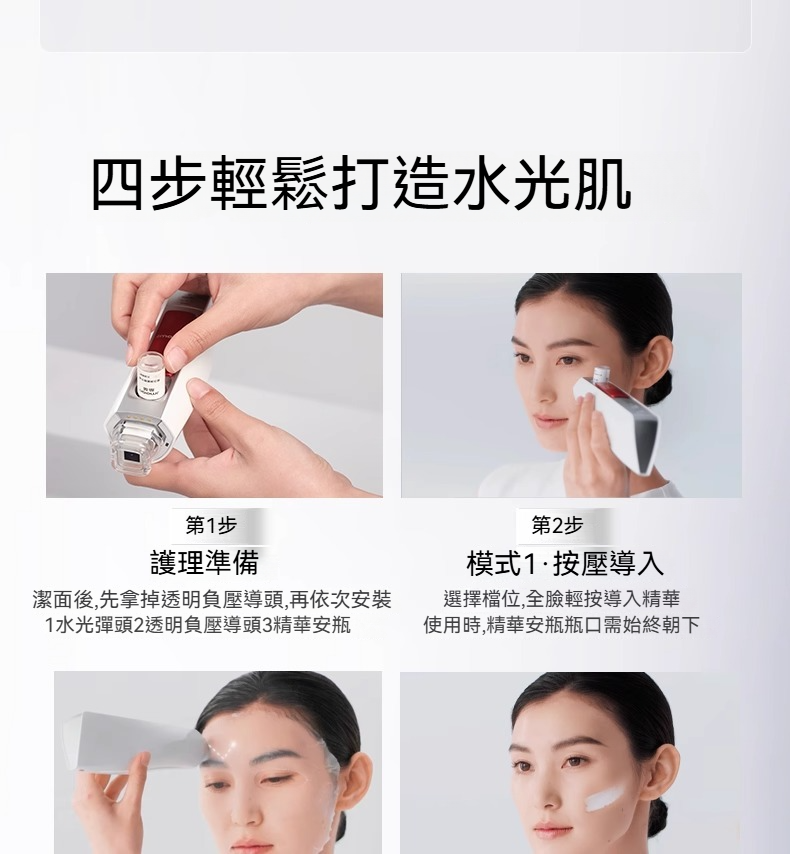 四步輕鬆打造水光肌

第1步
護理準備
潔面後,先拿掉透明負壓導頭,再依次安裝 1水光彈頭2透明負壓導頭3精華安瓶

第2步
模式1·按壓導入
選擇檔位,全臉輕按導入精華 使用時,精華安瓶瓶口需始終朝下