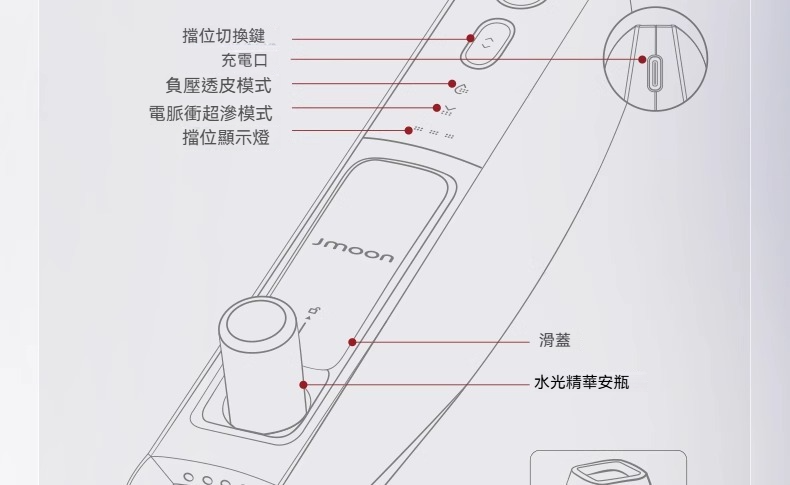 擋位切換鍵
充電口
負壓透皮模式
電脈衝超滲模式
擋位顯示燈

Jmoon

滑蓋
水光精華安瓶