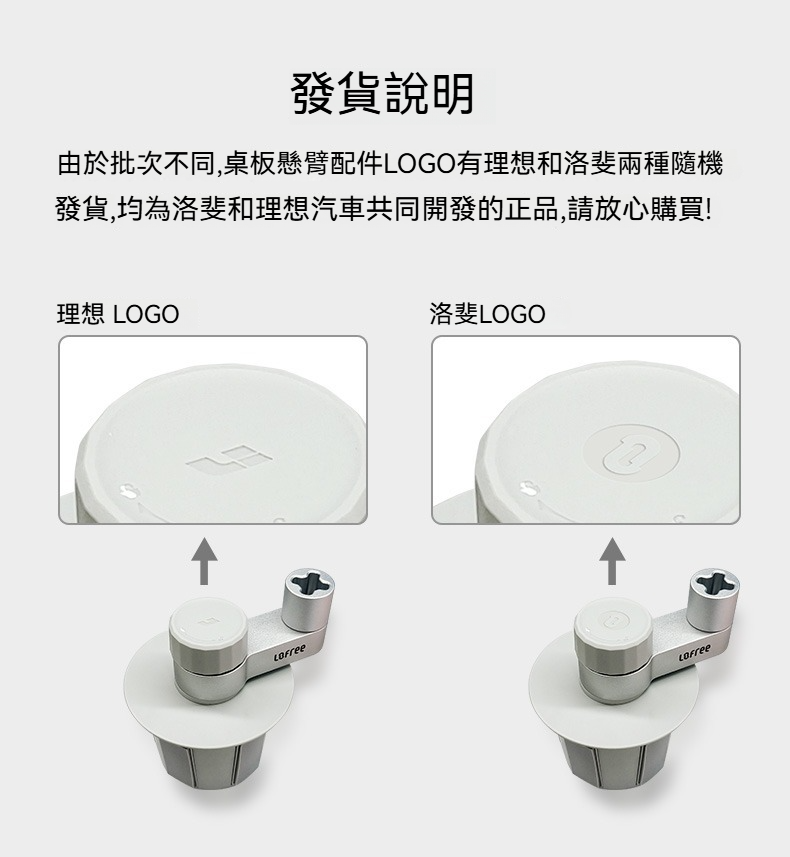 發貨說明

由於批次不同,桌板懸臂配件LOGO有理想和洛斐兩種隨機發貨,均為洛斐和理想汽車共同開發的正品,請放心購買!

理想 LOGO

洛斐LOGO

LOFree

LOFree