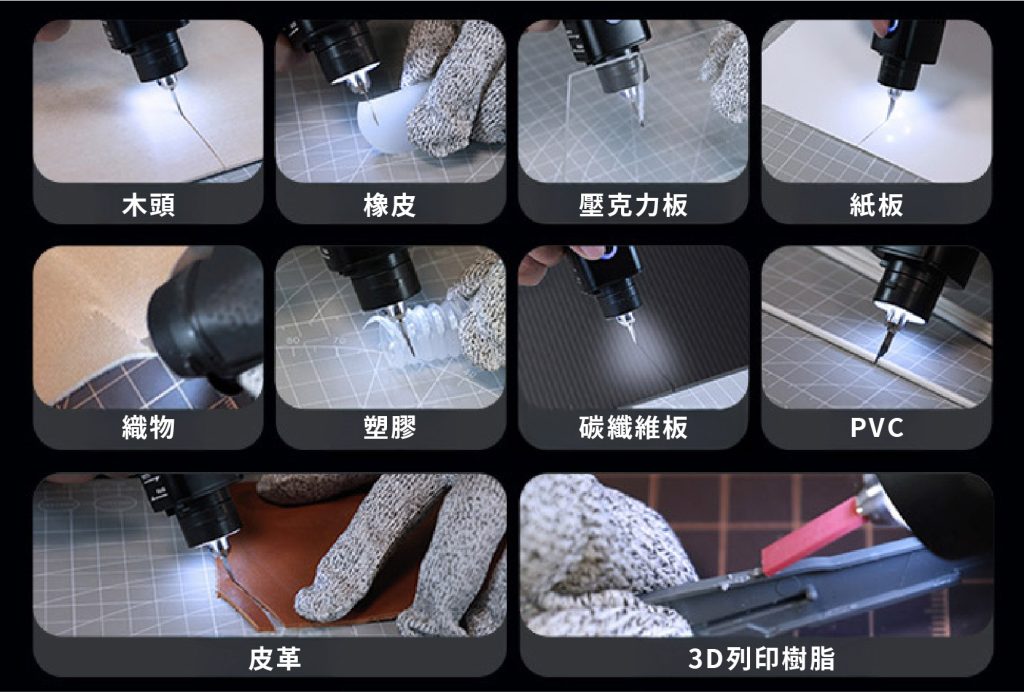 木頭

橡皮

壓克力板

紙板

織物

塑膠

碳纖維板

PVC

皮革

3D列印樹脂