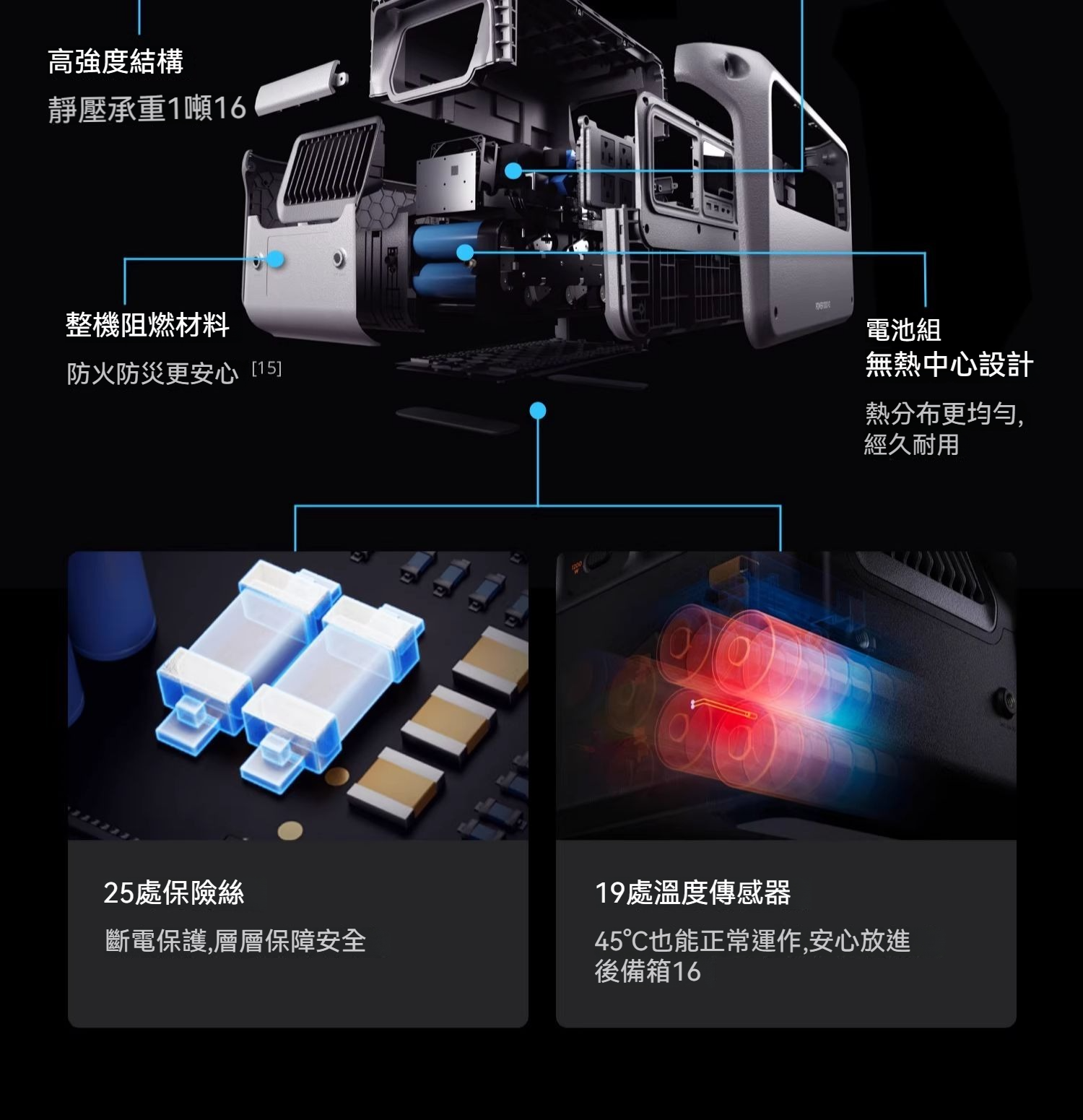 高強度結構

靜壓承重1噸16

整機阻燃材料

防火防災更安心 [15]

電池組
無熱中心設計

熱分布更均勻,
經久耐用

25處保險絲

斷電保護,層層保障安全

19處溫度傳感器

45℃也能正常運作,安心放進後備箱16