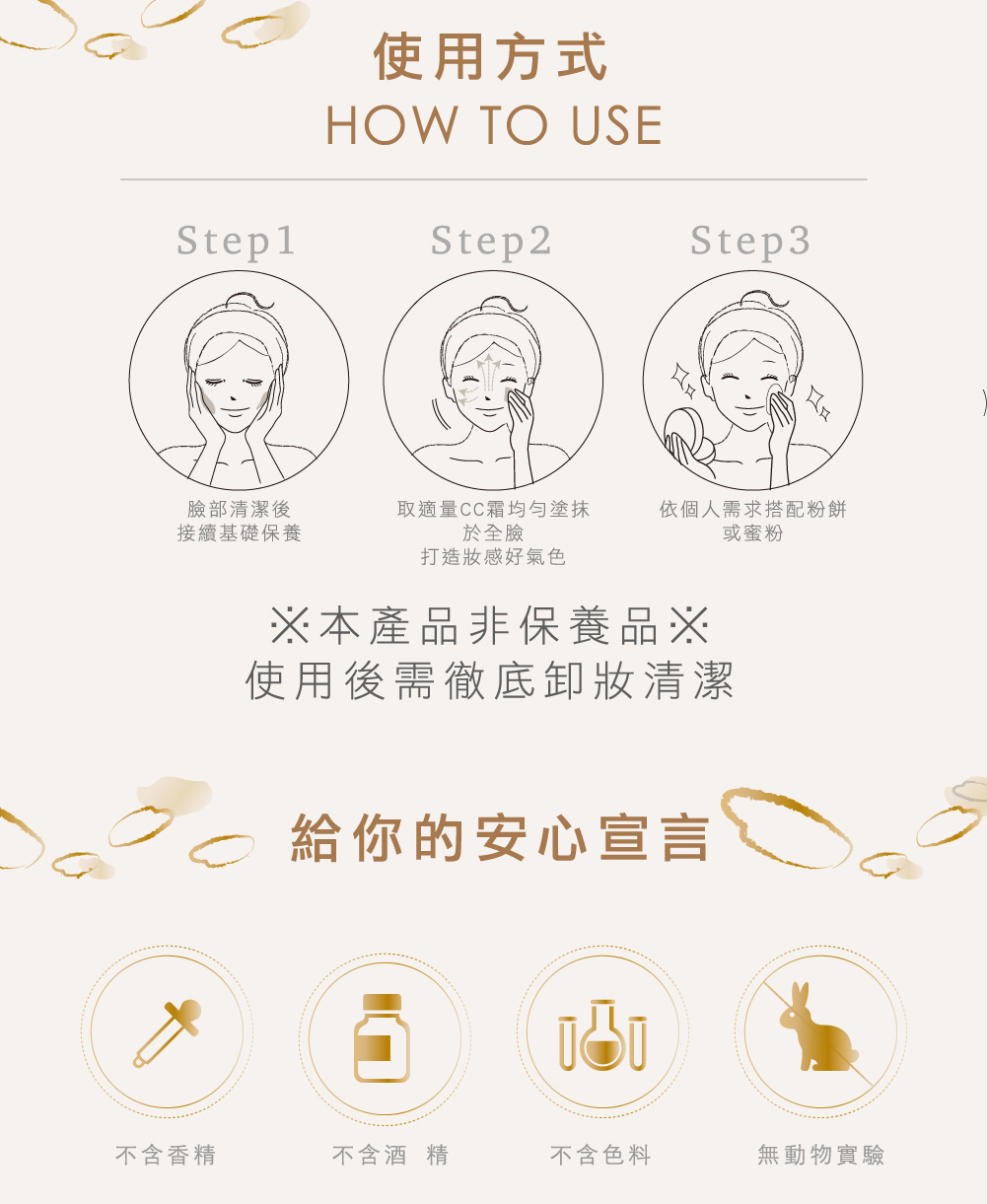 使用方式
HOW TO USE

Step1

臉部清潔後
接續基礎保養

Step2

取適量CC霜均勻塗抹
於全臉
打造妝感好氣色

Step3

依個人需求搭配粉餅
或蜜粉

※本產品非保養品※
使用後需徹底卸妝清潔

給你的安心宣言

不含香精

不含酒 精

不含色料

無動物實驗