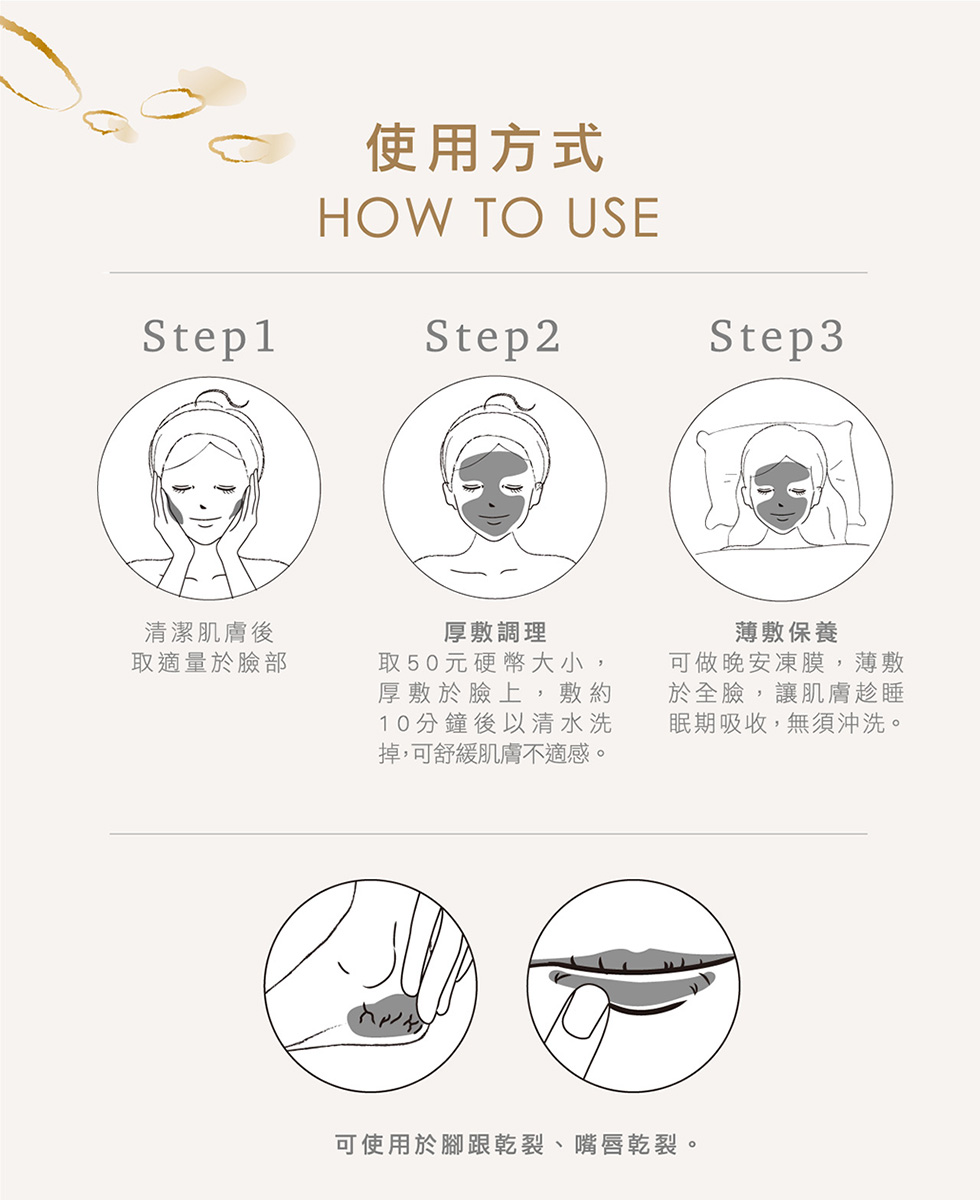 使用方式
HOW TO USE

Step1

清潔肌膚後
取適量於臉部

Step2

厚敷調理
取50元硬幣大小，厚敷於臉上，敷約10分鐘後以清水洗掉，可舒緩肌膚不適感。

Step3

薄敷保養
可做晚安凍膜，薄敷於全臉，讓肌膚趁睡眠期吸收，無須沖洗。

可使用於腳跟乾裂、嘴唇乾裂。