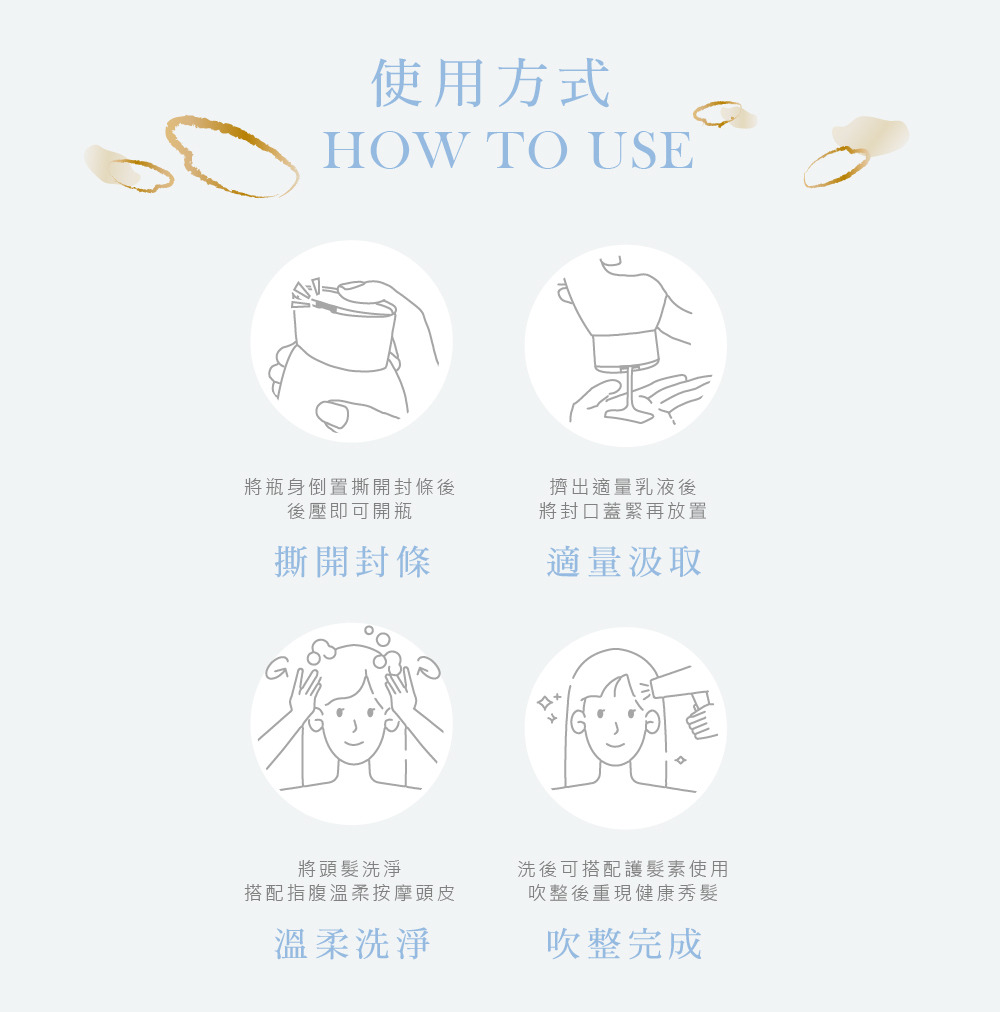 使用方式
HOW TO USE

將瓶身倒置撕開封條後
後壓即可開瓶

撕開封條

擠出適量乳液後
將封口蓋緊再放置

適量汲取

將頭髮洗淨
搭配指腹溫柔按摩頭皮

溫柔洗淨

洗後可搭配護髮素使用
吹整後重現健康秀髮

吹整完成