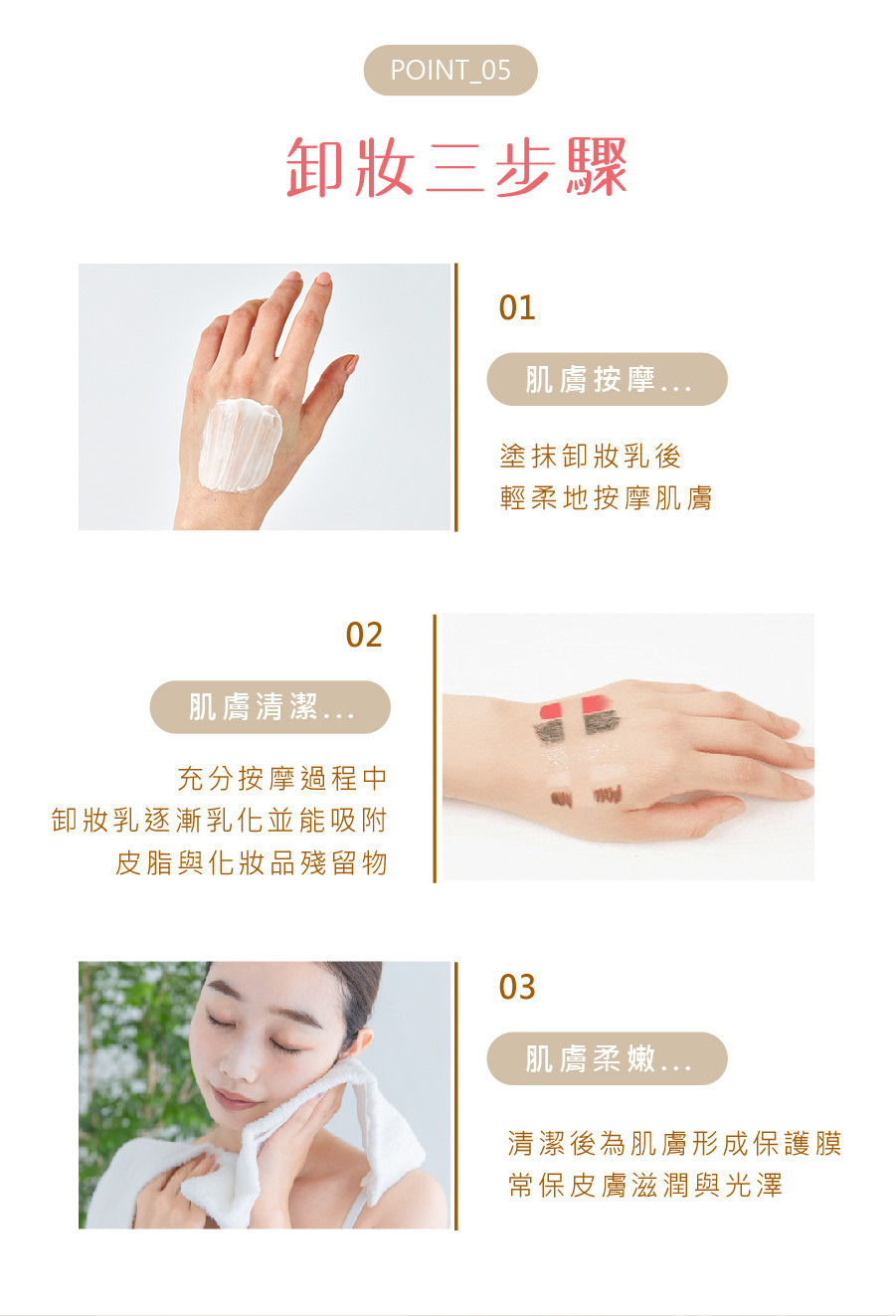 POINT_05

卸妝三步驟

01

肌膚按摩...

塗抹卸妝乳後
輕柔地按摩肌膚

02

肌膚清潔...

充分按摩過程中
卸妝乳逐漸乳化並能吸附
皮脂與化妝品殘留物

03

肌膚柔嫩...

清潔後為肌膚形成保護膜
常保皮膚滋潤與光澤