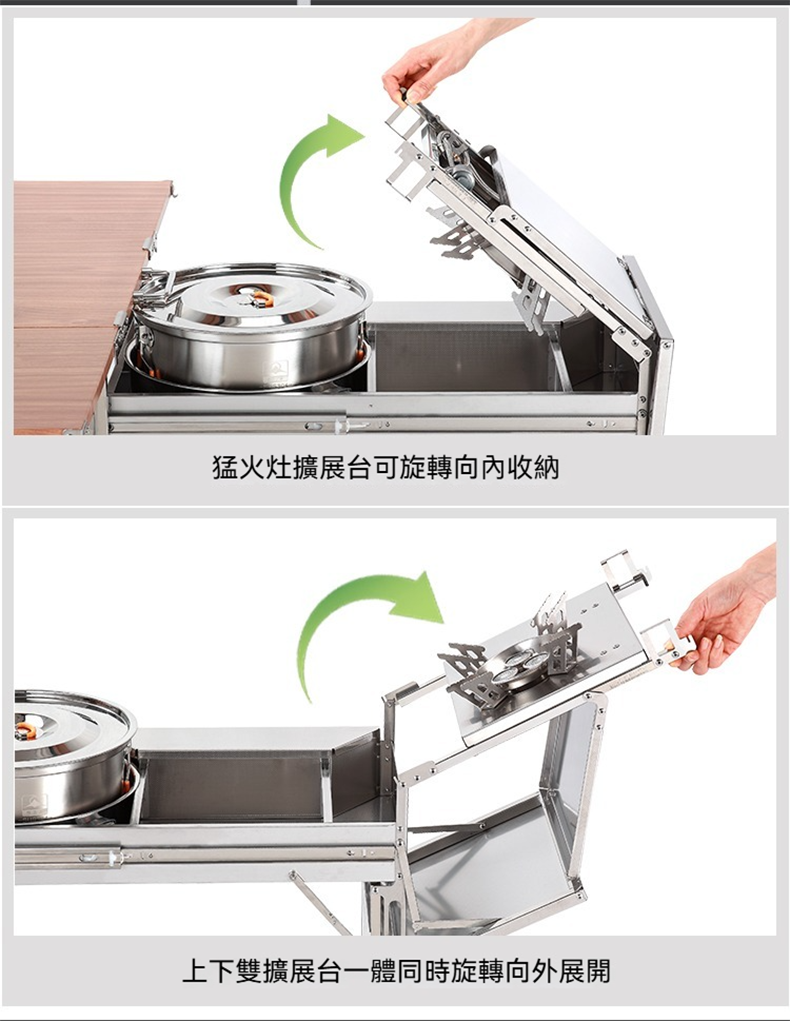 猛火灶擴展台可旋轉向內收納

上下雙擴展台一體同時旋轉向外展開