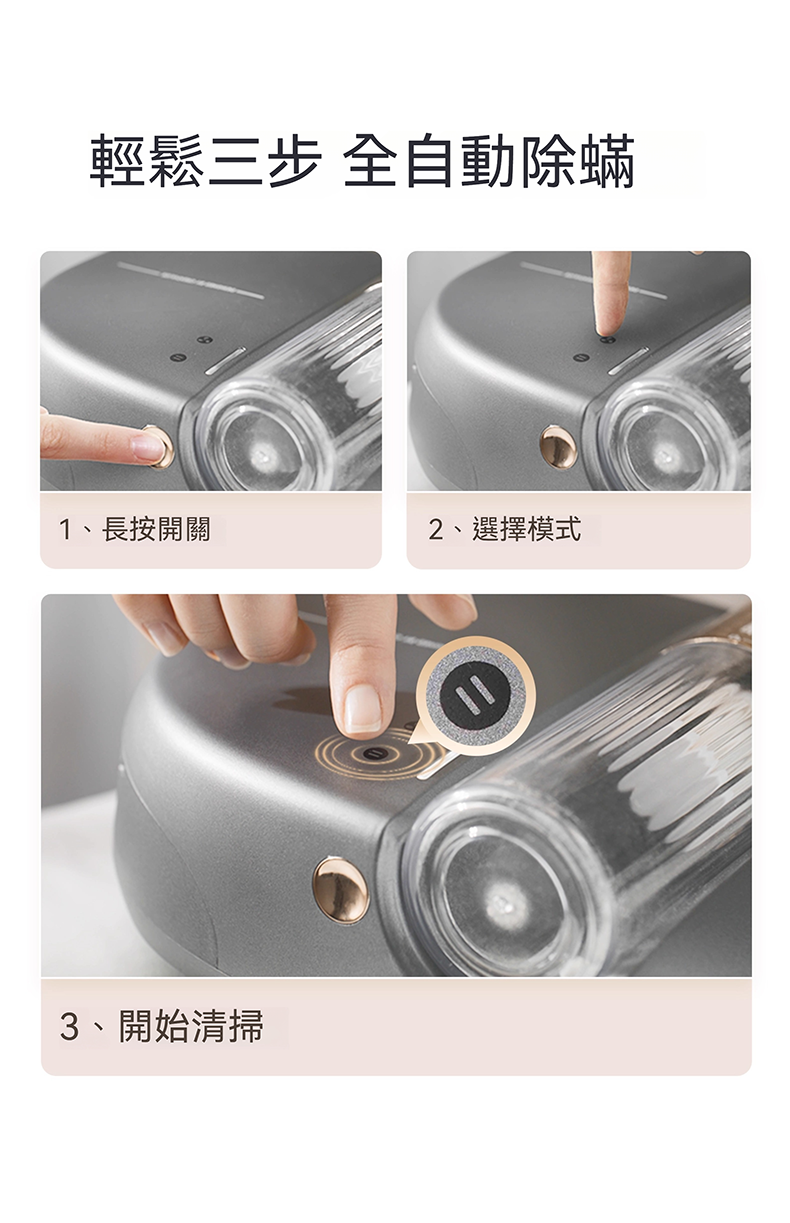 輕鬆三步 全自動除蟎

1、長按開關

2、選擇模式

3、開始清掃