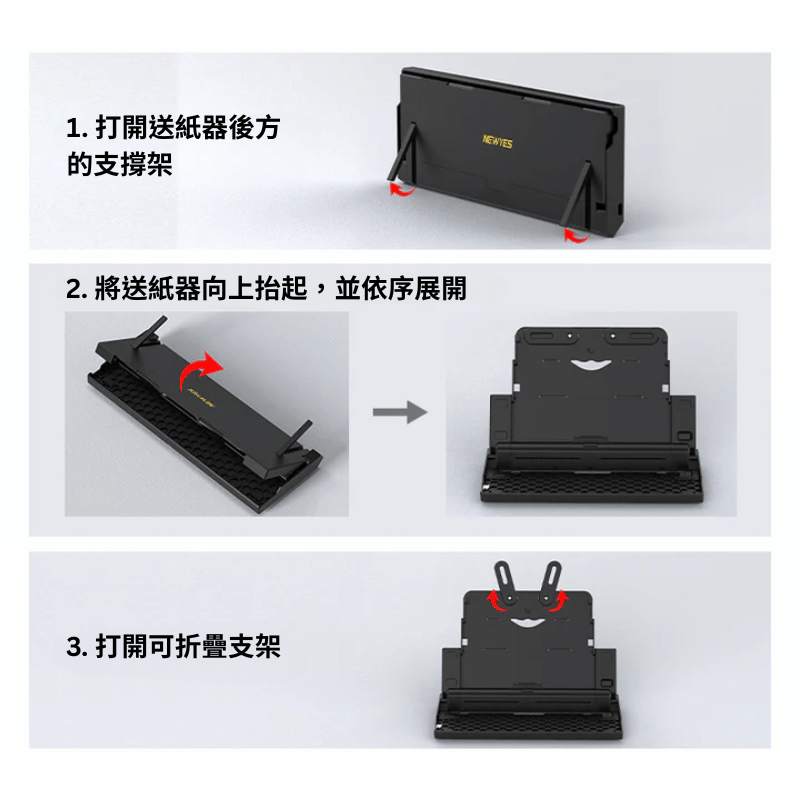 1. 打開送紙器後方的支撐架

NEWYES

2. 將送紙器向上抬起，並依序展開

NEWYES

3. 打開可折疊支架