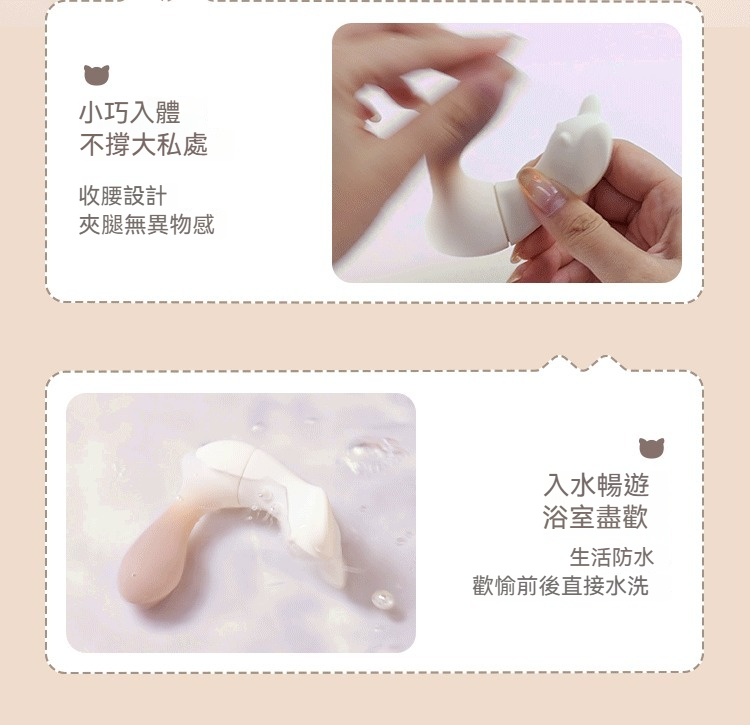 小巧入體
不撐大私處

收腰設計
夾腿無異物感

入水暢遊
浴室盡歡

生活防水
歡愉前後直接水洗