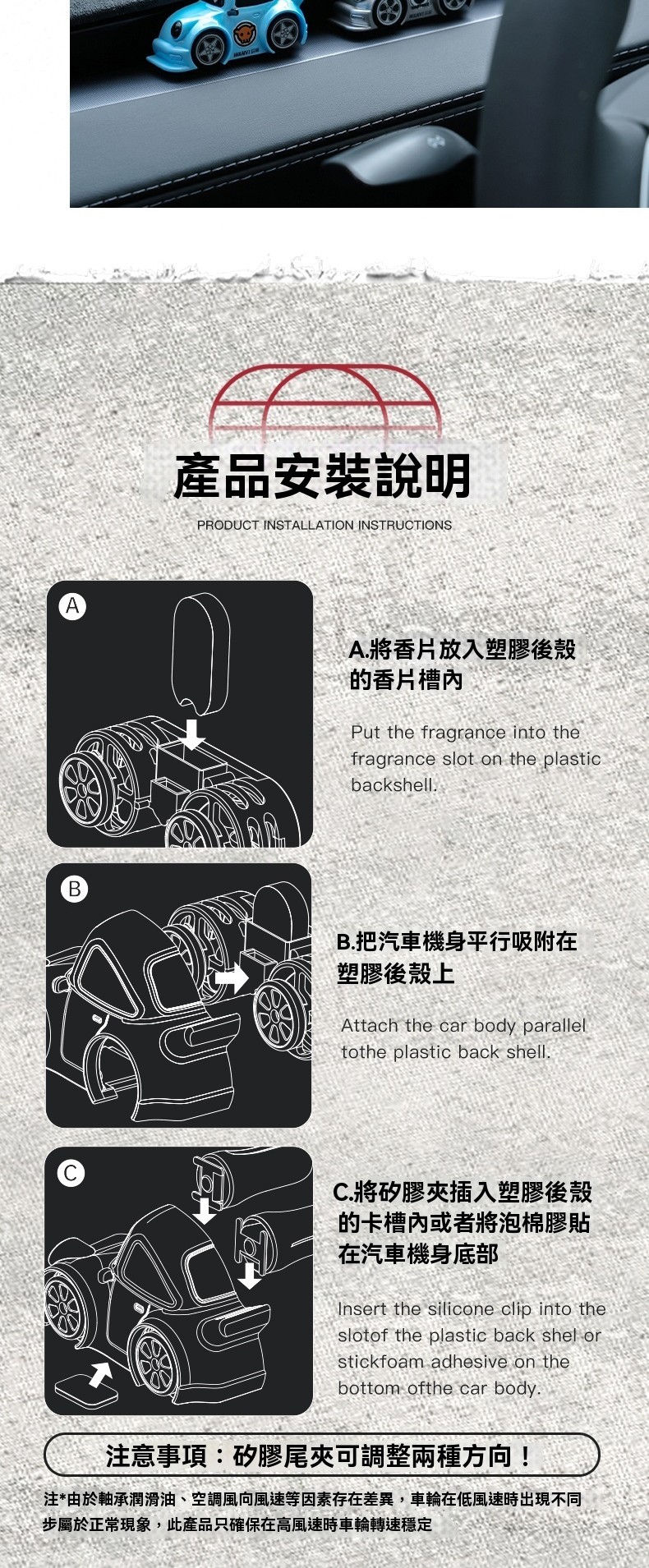 WANYI

產品安裝說明

PRODUCT INSTALLATION INSTRUCTIONS

A

A.將香片放入塑膠後殼的香片槽內

Put the fragrance into the fragrance slot on the plastic backshell.

B

B.把汽車機身平行吸附在塑膠後殼上

Attach the car body parallel tothe plastic back shell.

C

C.將矽膠夾插入塑膠後殼的卡槽內或者將泡棉膠貼在汽車機身底部

Insert the silicone clip into the slotof the plastic back shel or stickfoam adhesive on the bottom ofthe car body.

注意事項：矽膠尾夾可調整兩種方向！

注*由於軸承潤滑油、空調風向風速等因素存在差異，車輪在低風速時出現不同步屬於正常現象，此產品只確保在高風速時車輪轉速穩定