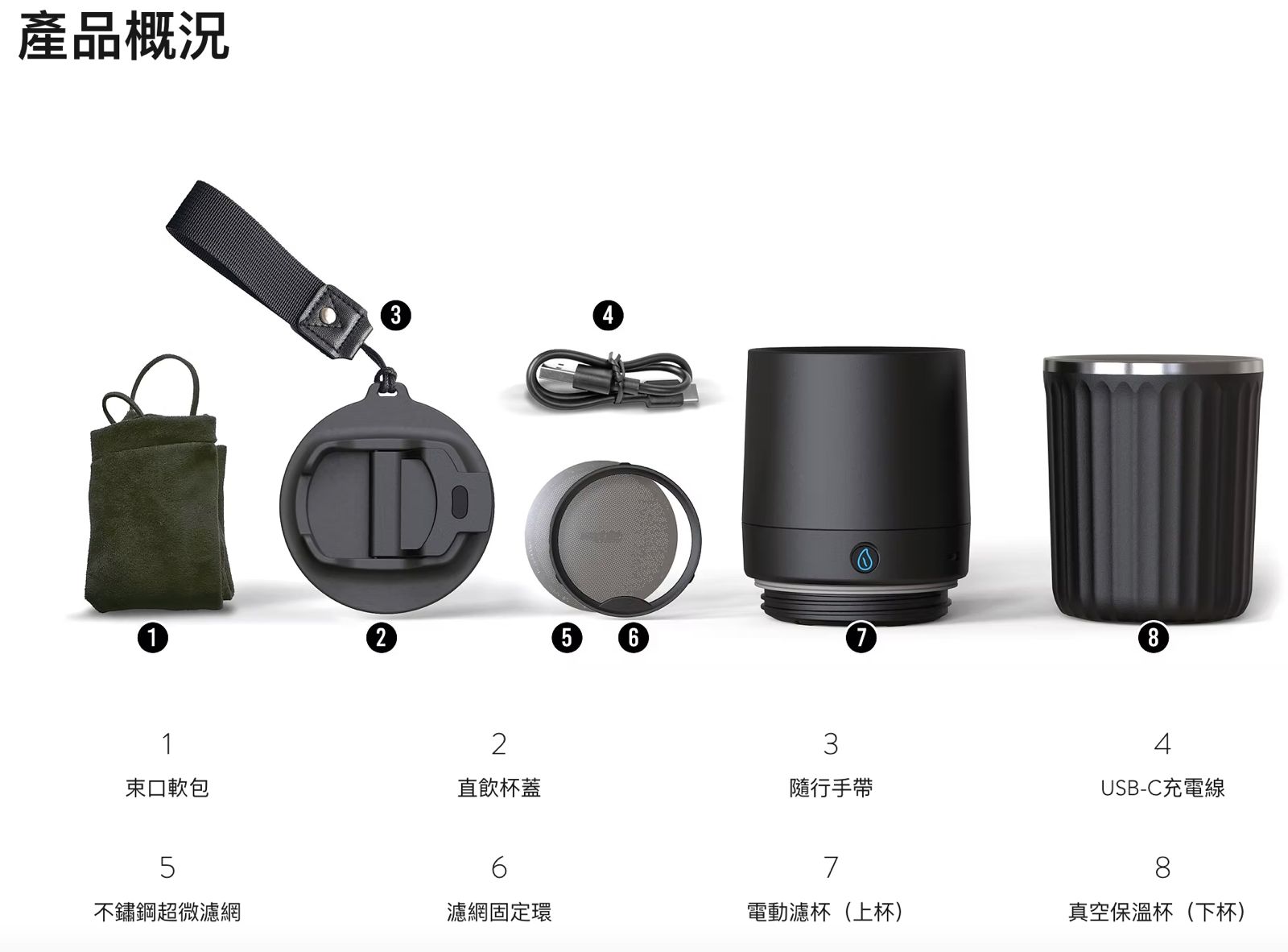 產品概況

3
4
1
2
5
6
7
8

1
束口軟包

2
直飲杯蓋

3
隨行手帶

4
USB-C充電線

5
不鏽鋼超微濾網

6
濾網固定環

7
電動濾杯（上杯）

8
真空保溫杯（下杯）