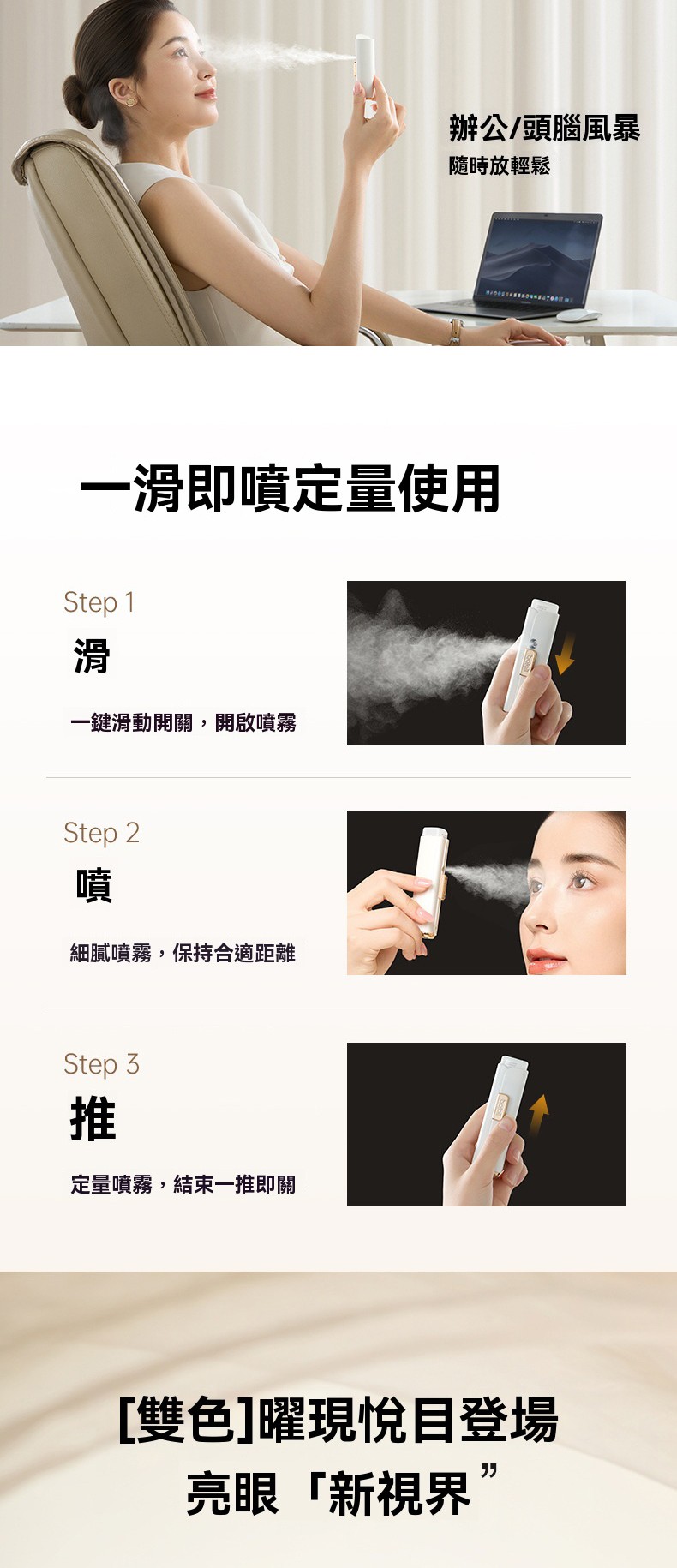 辦公/頭腦風暴
隨時放輕鬆

一滑即噴定量使用

Step 1
滑
一鍵滑動開關，開啟噴霧

Step 2
噴
細膩噴霧，保持合適距離

Step 3
推
定量噴霧，結束一推即關

[雙色]曜現悅目登場
亮眼「新視界”