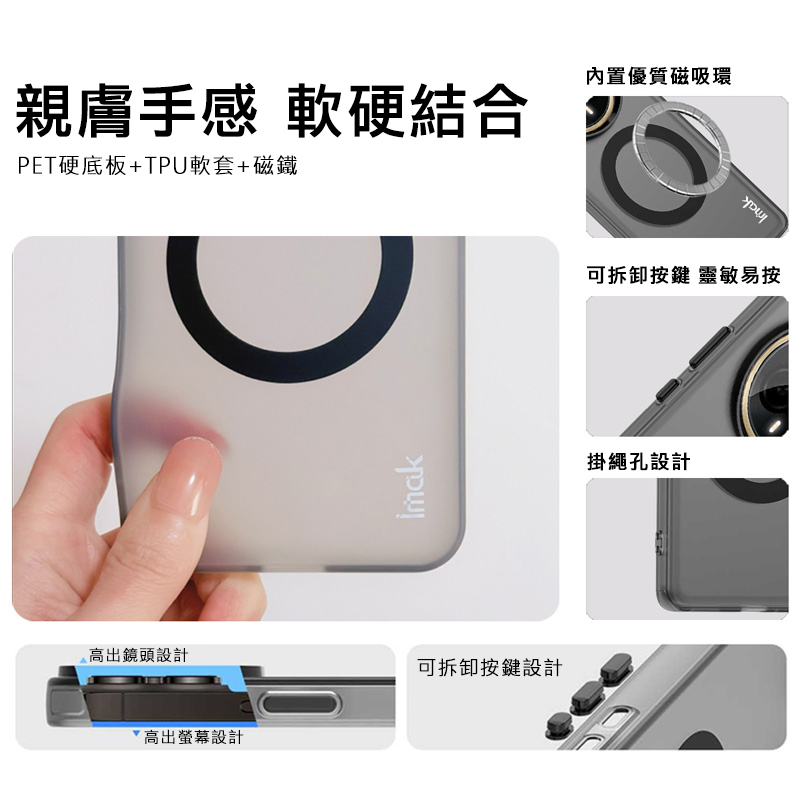 親膚手感 軟硬結合

PET硬底板+TPU軟套+磁鐵

imak

內置優質磁吸環

imak

可拆卸按鍵 靈敏易按

掛繩孔設計

高出鏡頭設計

高出螢幕設計

可拆卸按鍵設計