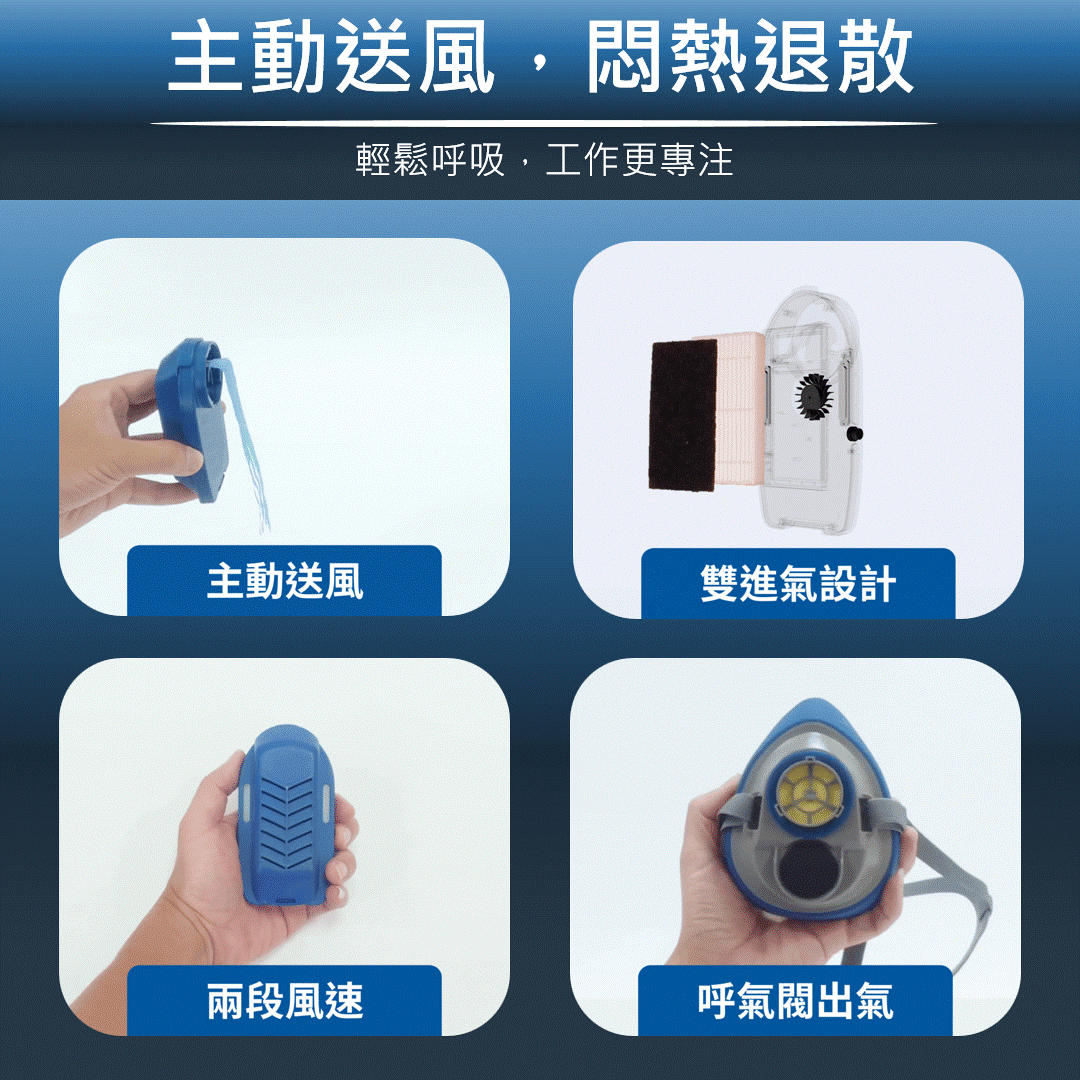 主動送風，悶熱退散

輕鬆呼吸，工作更專注

主動送風

雙進氣設計

兩段風速

呼氣閥出氣