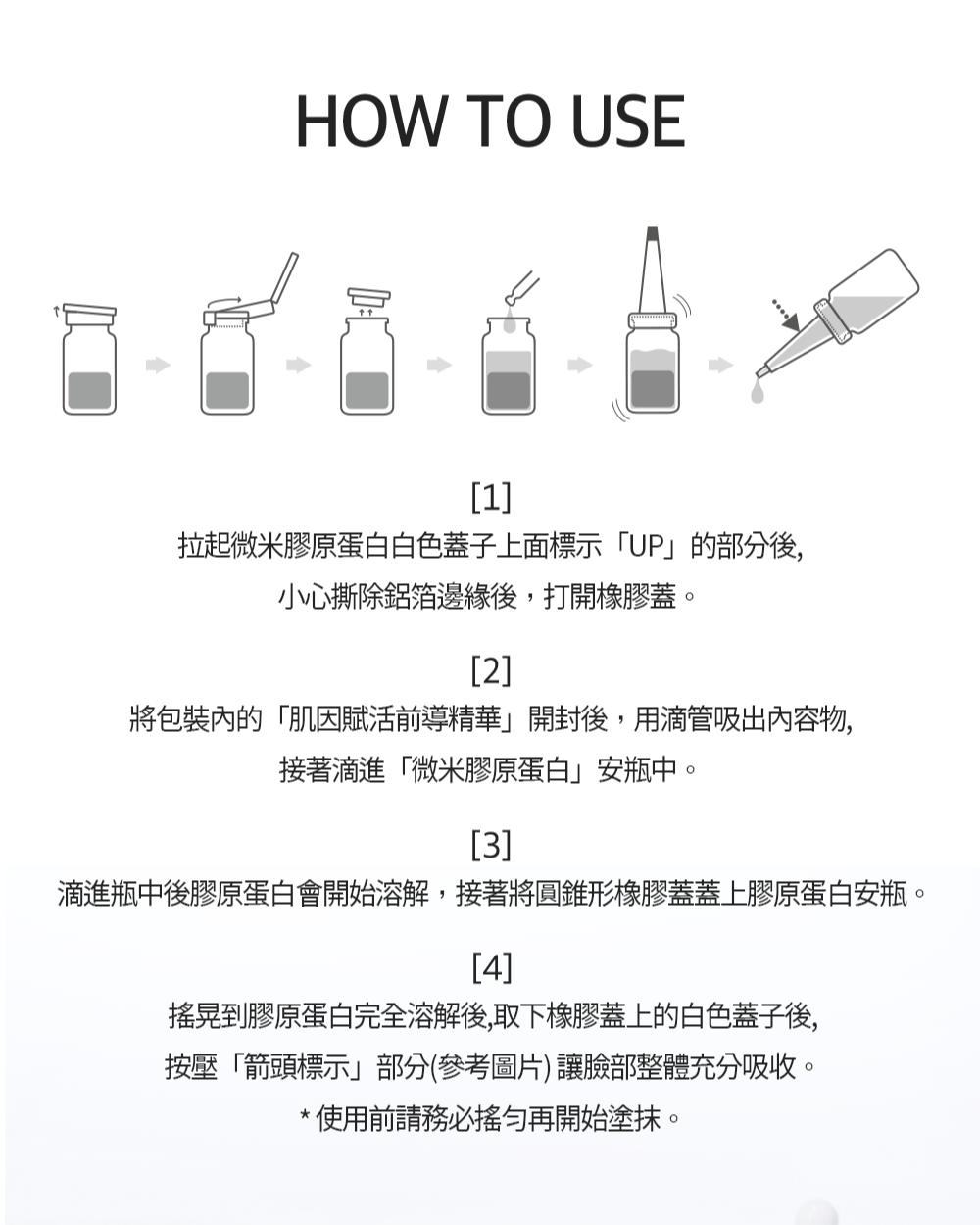 HOW TO USE

[1]
拉起微米膠原蛋白白色蓋子上面標示「UP」的部分後,
小心撕除鋁箔邊緣後，打開橡膠蓋。

[2]
將包裝內的「肌因賦活前導精華」開封後，用滴管吸出內容物,
接著滴進「微米膠原蛋白」安瓶中。

[3]
滴進瓶中後膠原蛋白會開始溶解，接著將圓錐形橡膠蓋蓋上膠原蛋白安瓶。

[4]
搖晃到膠原蛋白完全溶解後,取下橡膠蓋上的白色蓋子後,
按壓「箭頭標示」部分(參考圖片) 讓臉部整體充分吸收。
* 使用前請務必搖勻再開始塗抹。