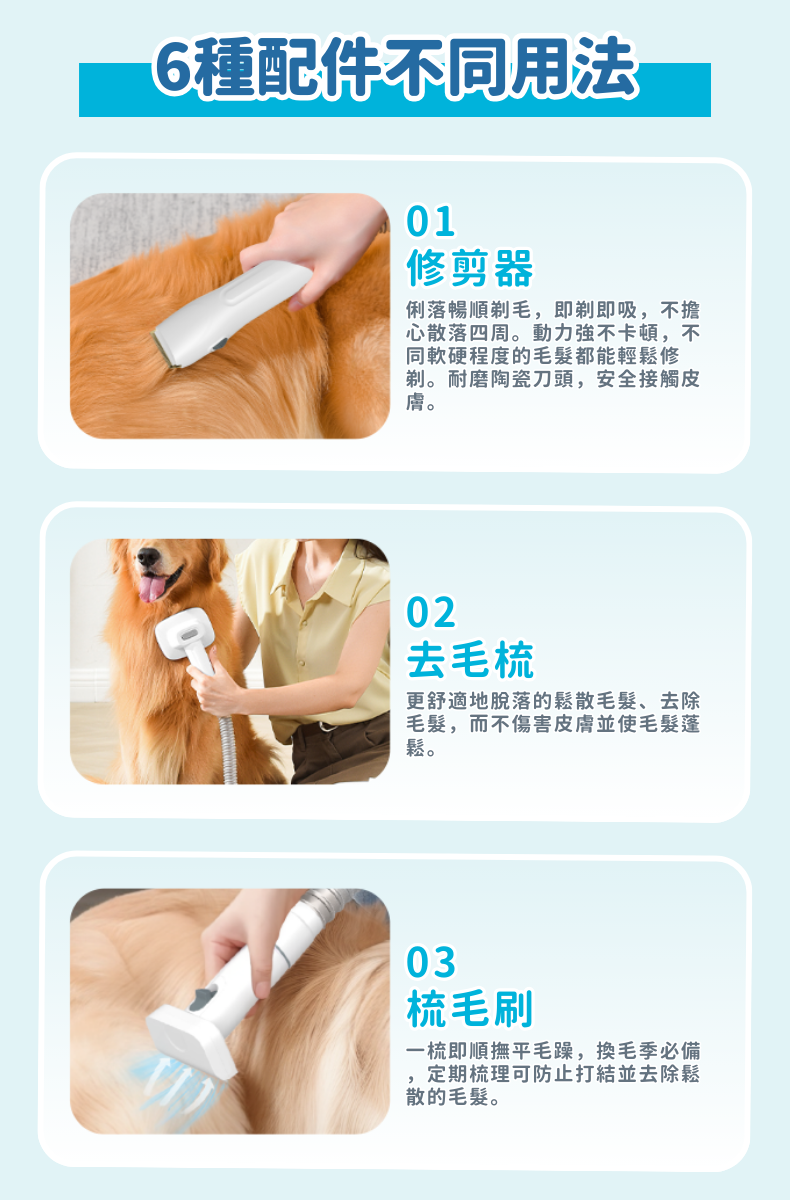 6種配件不同用法

01
修剪器

俐落暢順剃毛，即剃即吸，不擔心散落四周。動力強不卡頓，不同軟硬程度的毛髮都能輕鬆修剃。耐磨陶瓷刀頭，安全接觸皮膚。

02
去毛梳

更舒適地脫落的鬆散毛髮、去除毛髮，而不傷害皮膚並使毛髮蓬鬆。

03
梳毛刷

一梳即順撫平毛躁，換毛季必備，定期梳理可防止打結並去除鬆散的毛髮。