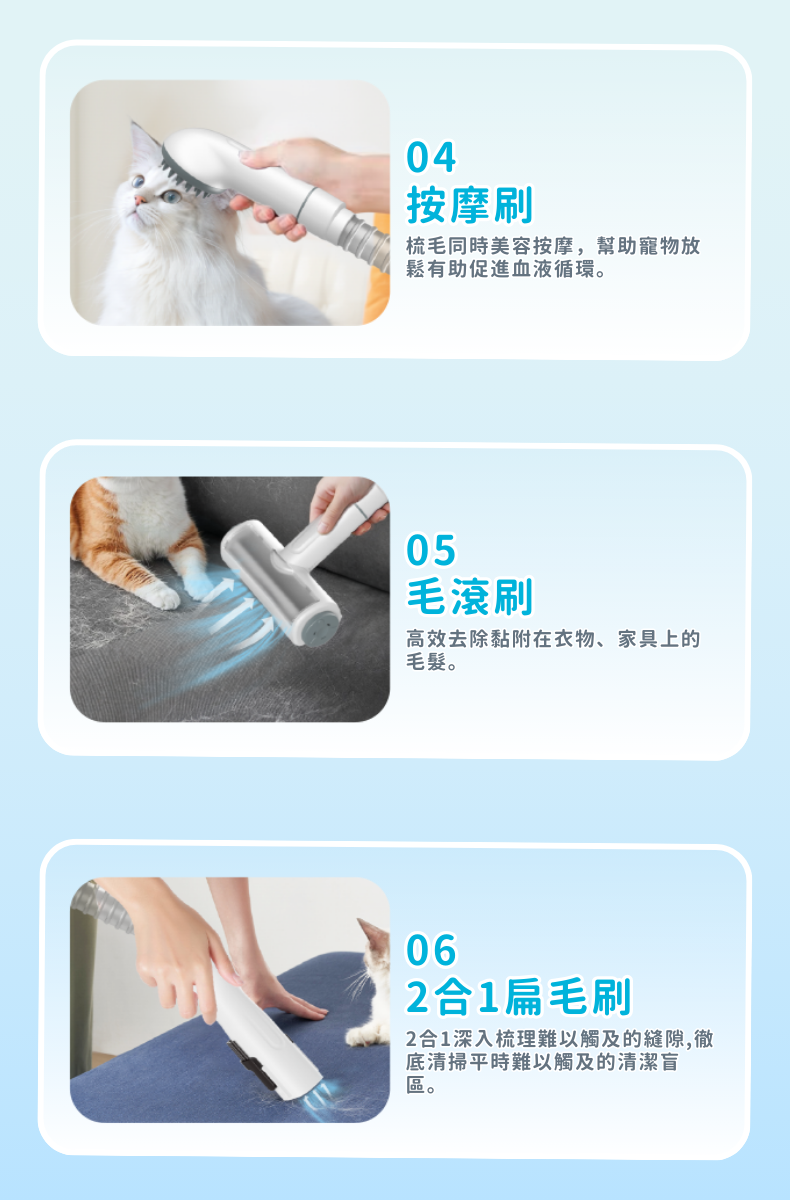 04
按摩刷

梳毛同時美容按摩，幫助寵物放鬆有助促進血液循環。

05
毛滾刷

高效去除黏附在衣物、家具上的毛髮。

06
2合1扁毛刷

2合1深入梳理難以觸及的縫隙,徹底清掃平時難以觸及的清潔盲區。