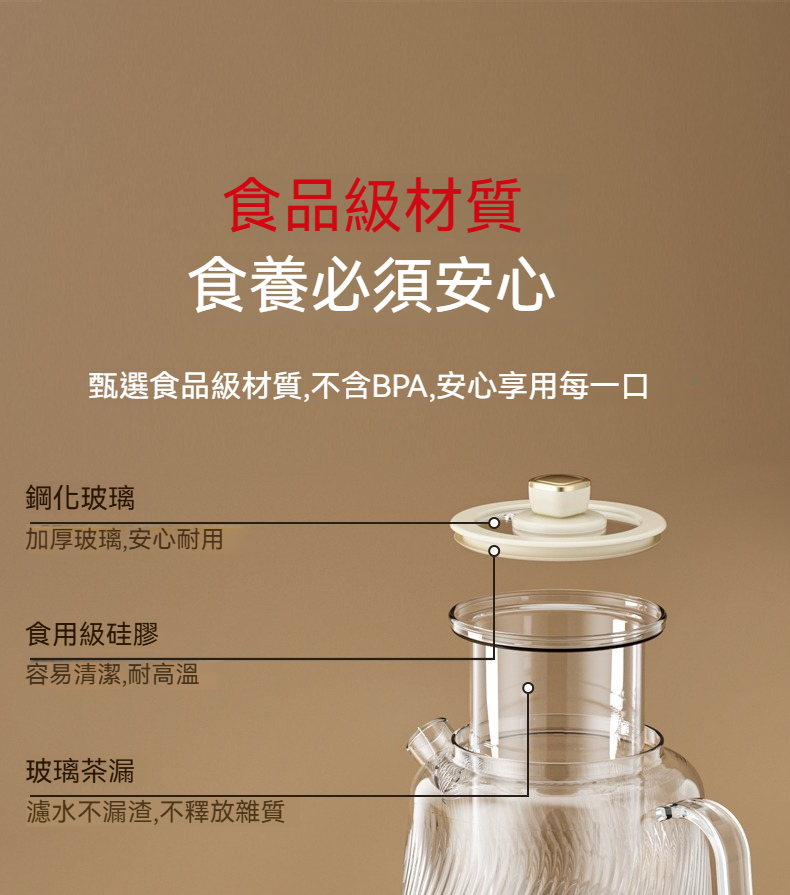 食品級材質
食養必須安心

甄選食品級材質,不含BPA,安心享用每一口

鋼化玻璃
加厚玻璃,安心耐用

食用級硅膠
容易清潔,耐高溫

玻璃茶漏
濾水不漏渣,不釋放雜質