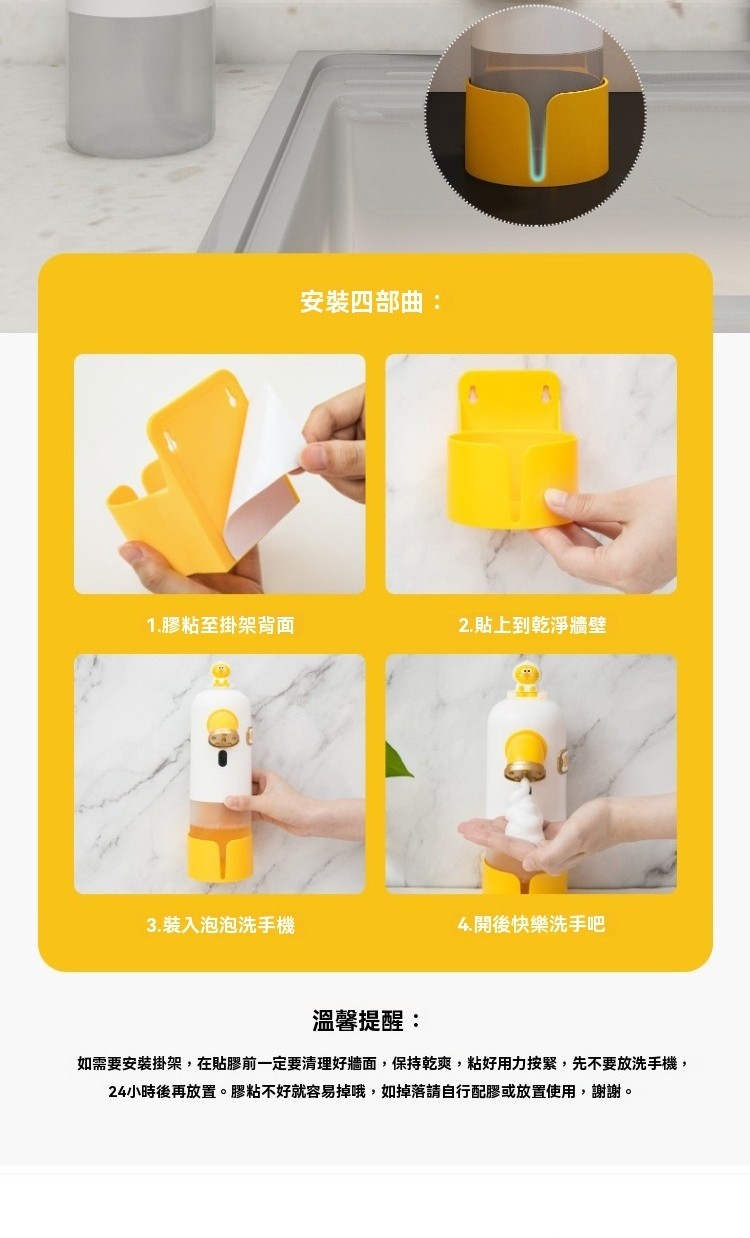 安裝四部曲：

1.膠粘至掛架背面

2.貼上到乾淨牆壁

3.裝入泡泡洗手機

4.開後快樂洗手吧

溫馨提醒：

如需要安裝掛架，在貼膠前一定要清理好牆面，保持乾爽，粘好用力按緊，先不要放洗手機，24小時後再放置。膠粘不好就容易掉哦，如掉落請自行配膠或放置使用，謝謝。