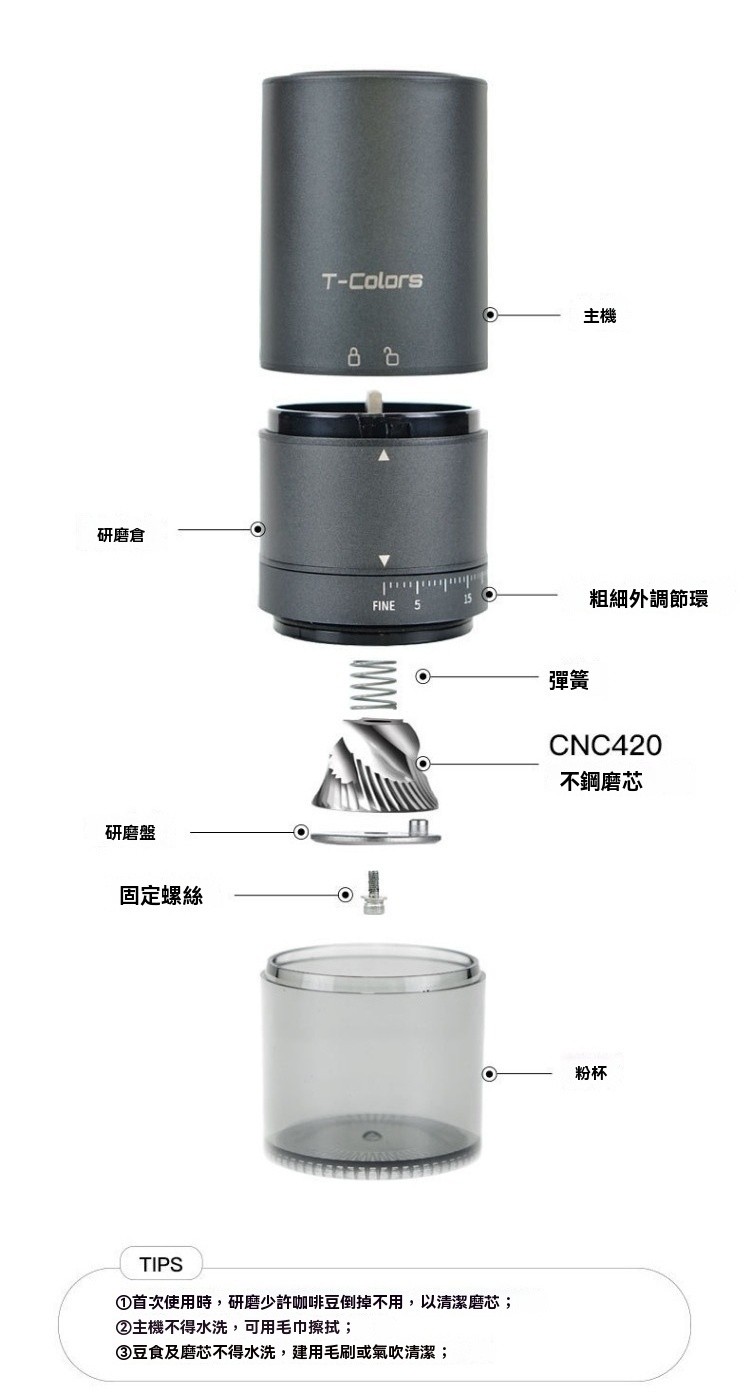 T-Colors

主機

研磨倉

FINE 5 15

粗細外調節環

彈簧

CNC420
不鋼磨芯

研磨盤

固定螺絲

粉杯

TIPS

①首次使用時，研磨少許咖啡豆倒掉不用，以清潔磨芯；
②主機不得水洗，可用毛巾擦拭；
③豆食及磨芯不得水洗，建用毛刷或氣吹清潔；