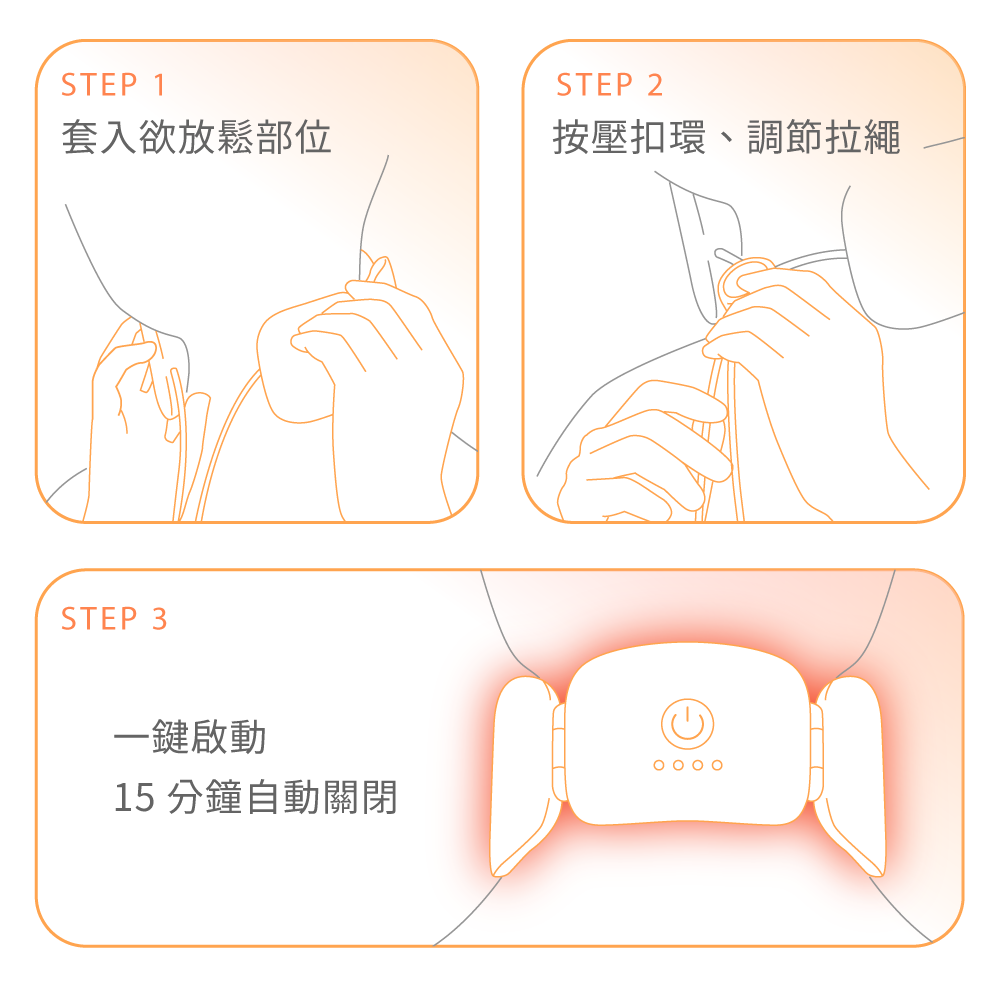 STEP 1
套入欲放鬆部位

STEP 2
按壓扣環、調節拉繩

STEP 3

一鍵啟動
15 分鐘自動關閉