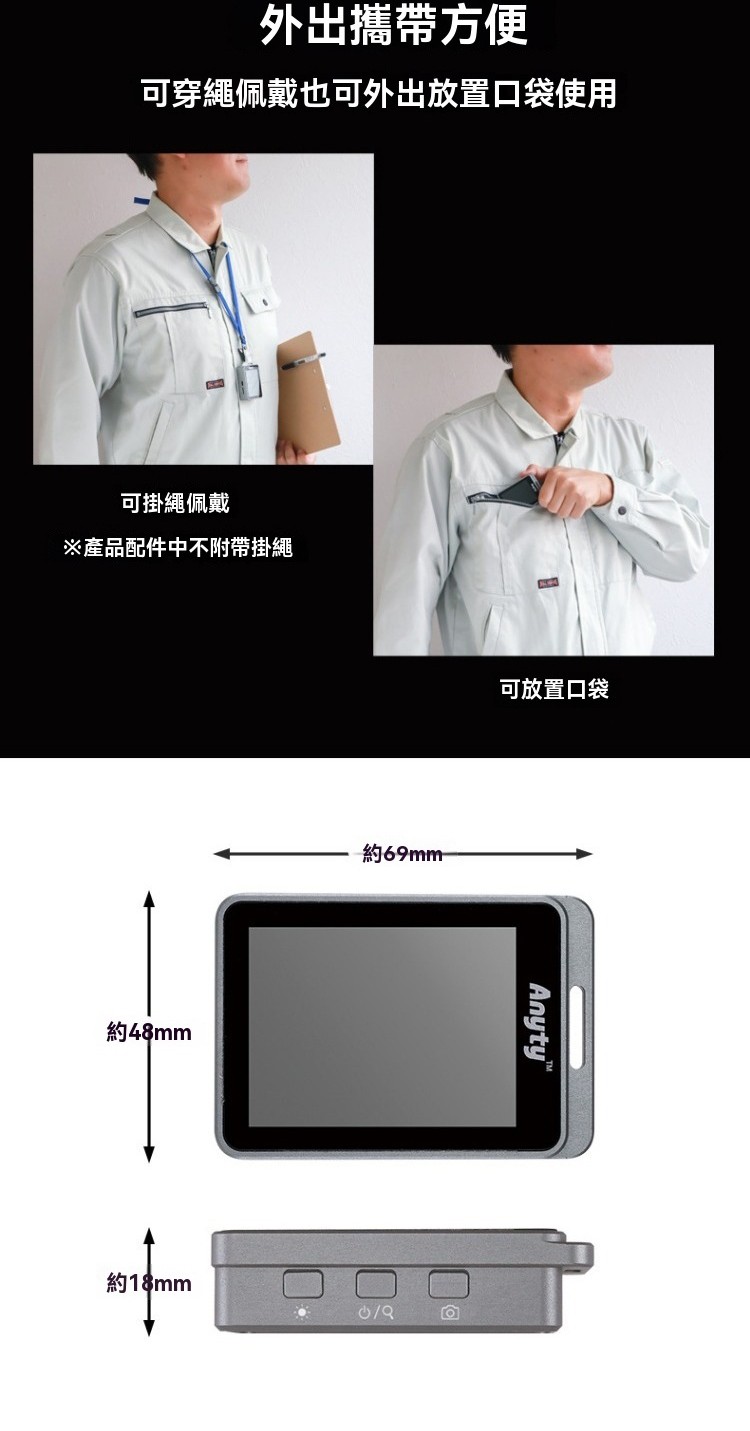 外出攜帶方便

可穿繩佩戴也可外出放置口袋使用

可掛繩佩戴

※產品配件中不附帶掛繩

可放置口袋

約69mm

約48mm

Anyty™

約18mm