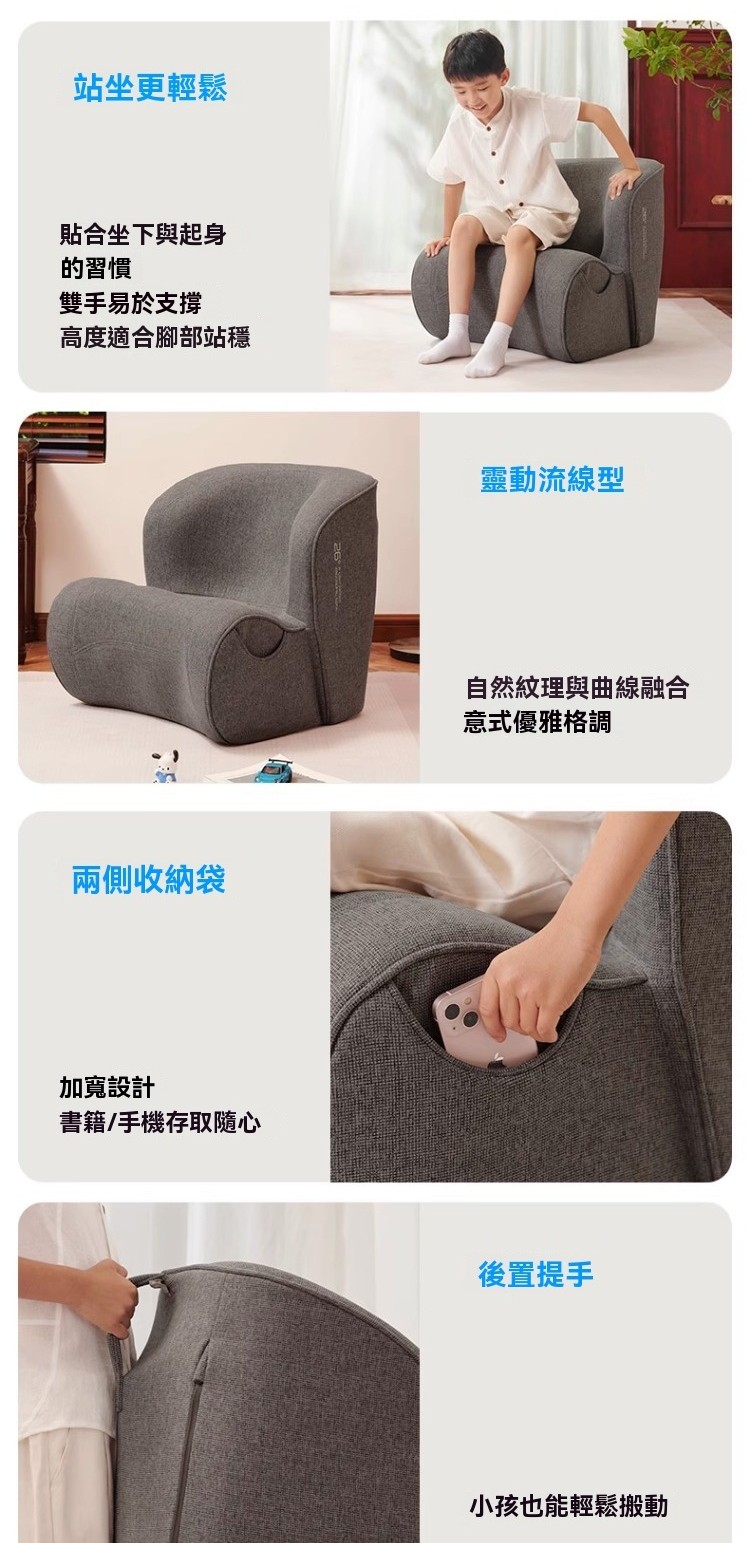 站坐更輕鬆

貼合坐下與起身
的習慣
雙手易於支撐
高度適合腳部站穩

靈動流線型

自然紋理與曲線融合
意式優雅格調

兩側收納袋

加寬設計
書籍/手機存取隨心

後置提手

小孩也能輕鬆搬動