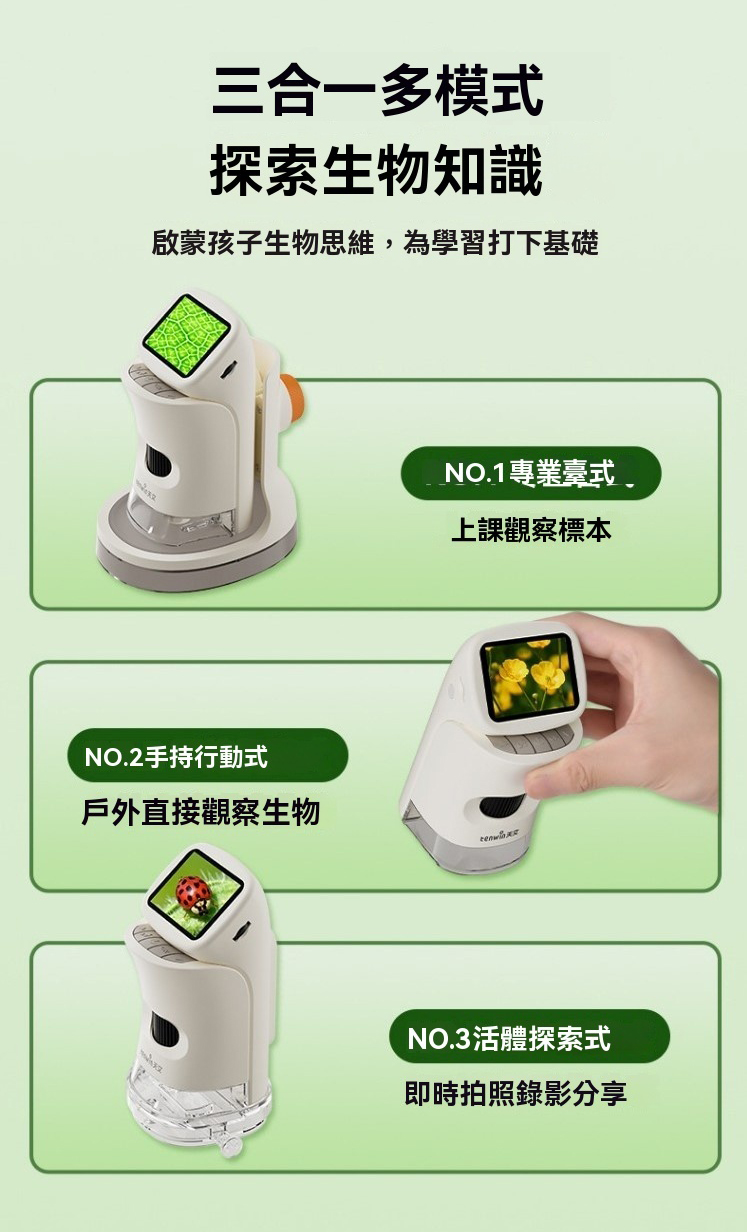 三合一多模式
探索生物知識

啟蒙孩子生物思維，為學習打下基礎

NO.1專業臺式
上課觀察標本

NO.2手持行動式
戶外直接觀察生物

tenwin天文

NO.3活體探索式
即時拍照錄影分享