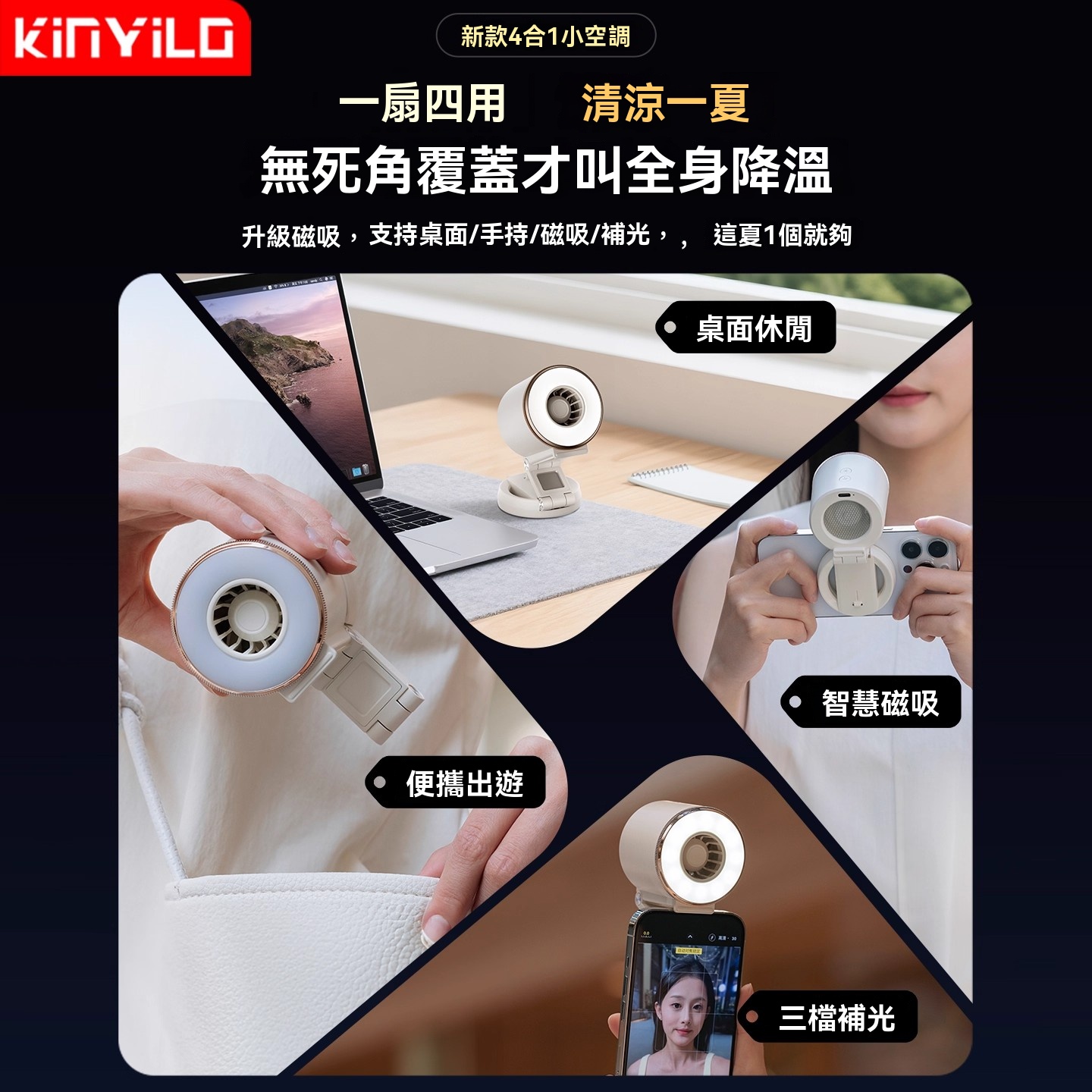 KINYILO

新款4合1小空調

一扇四用 清涼一夏

無死角覆蓋才叫全身降溫

升級磁吸，支持桌面/手持/磁吸/補光，， 這夏1個就夠

桌面休閒

智慧磁吸

便攜出遊

三檔補光